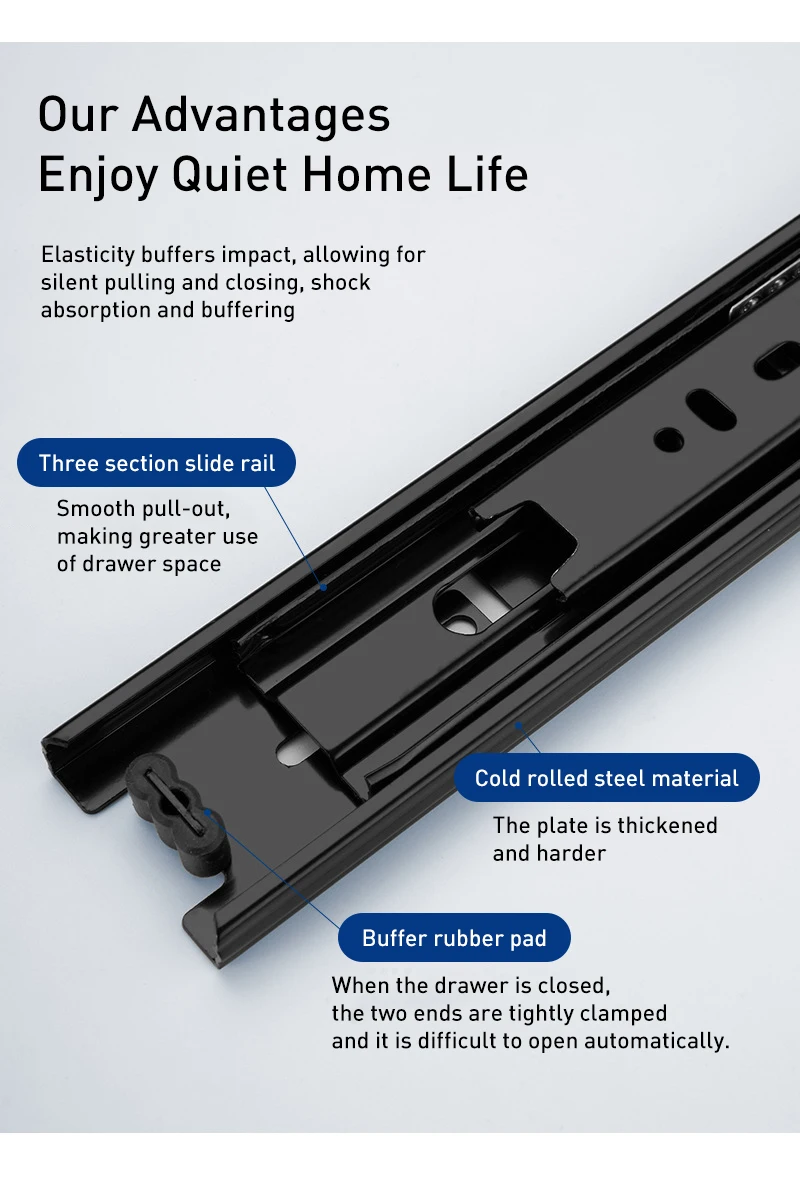 Our Advantages
Enjoy Quiet Home Life

Elasticity buffers impact, allowing for silent pulling and closing, shock absorption and buffering

Three section slide rail

Smooth pull-out, making greater use of drawer space

Cold rolled steel material

The plate is thickened and harder

Buffer rubber pad

When the drawer is closed, the two ends are tightly clamped and it is difficult to open automatically.