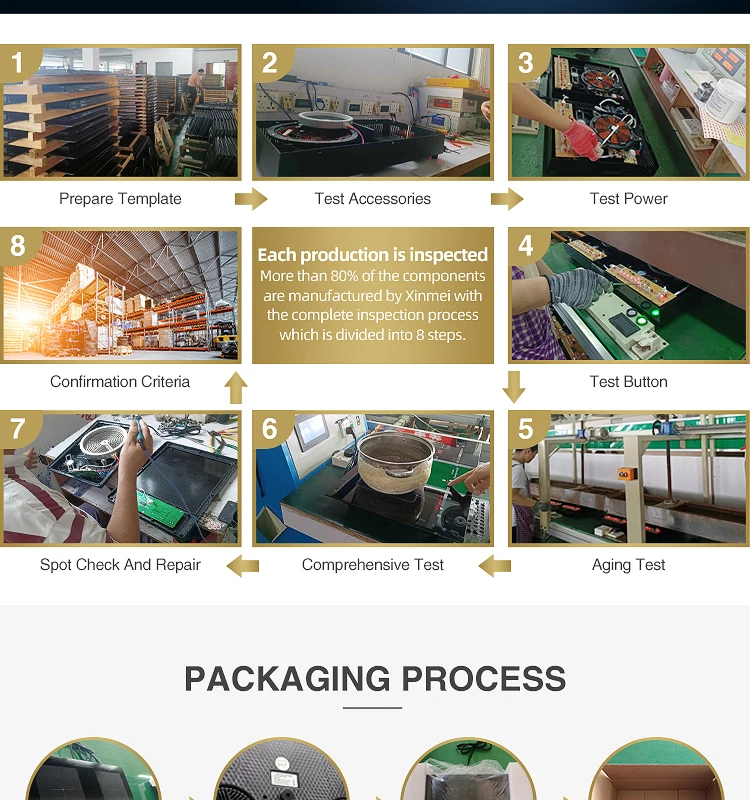 1

Prepare Template

2

Test Accessories

3

Test Power

8

Confirmation Criteria

Each production is inspected
More than 80% of the components are manufactured by Xinmei with the complete inspection process which is divided into 8 steps.

4

Test Button

7

Spot Check And Repair

6

Comprehensive Test

5

Aging Test

PACKAGING PROCESS