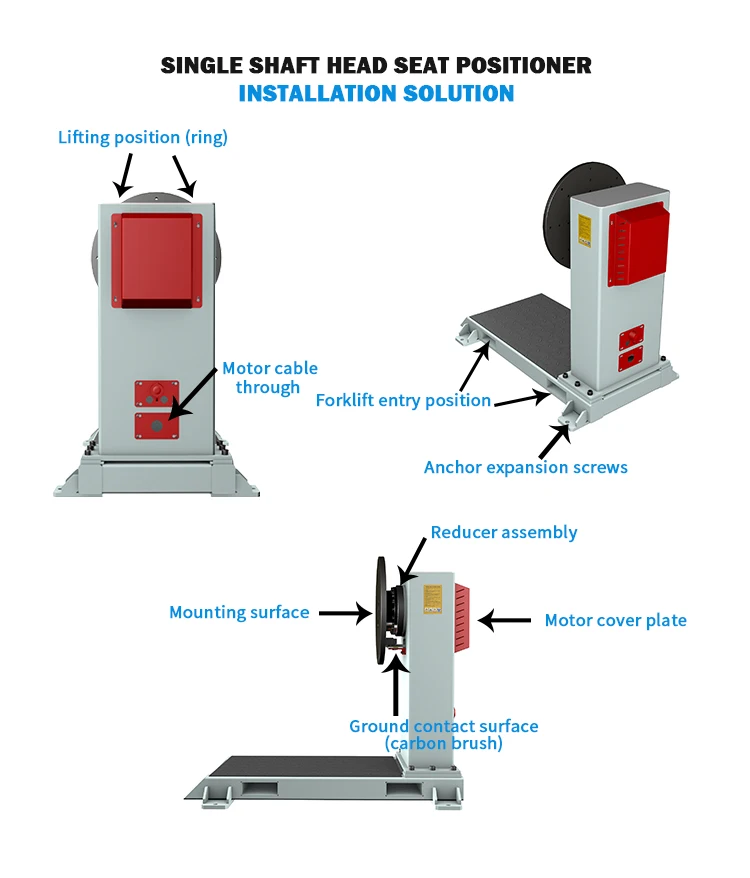 SINGLE SHAFT HEAD SEAT POSITIONER
INSTALLATION SOLUTION

Lifting position (ring)

Motor cable through

Forklift entry position

Anchor expansion screws

Reducer assembly

Mounting surface

Motor cover plate

Ground contact surface (carbon brush)