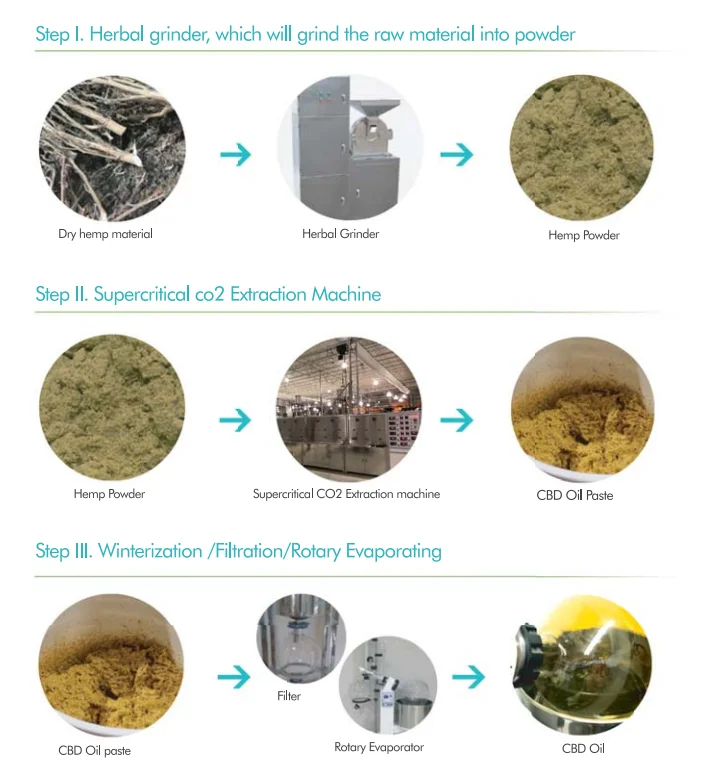 Step I. Herbal grinder, which will grind the raw material into powder

Dry hemp material

Herbal Grinder

Hemp Powder

Step II. Supercritical co2 Extraction Machine

Hemp Powder

Supercritical CO2 Extraction machine

CBD Oil Paste

Step III. Winterization /Filtration/Rotary Evaporating

CBD Oil paste

Filter

Rotary Evaporator

CBD Oil