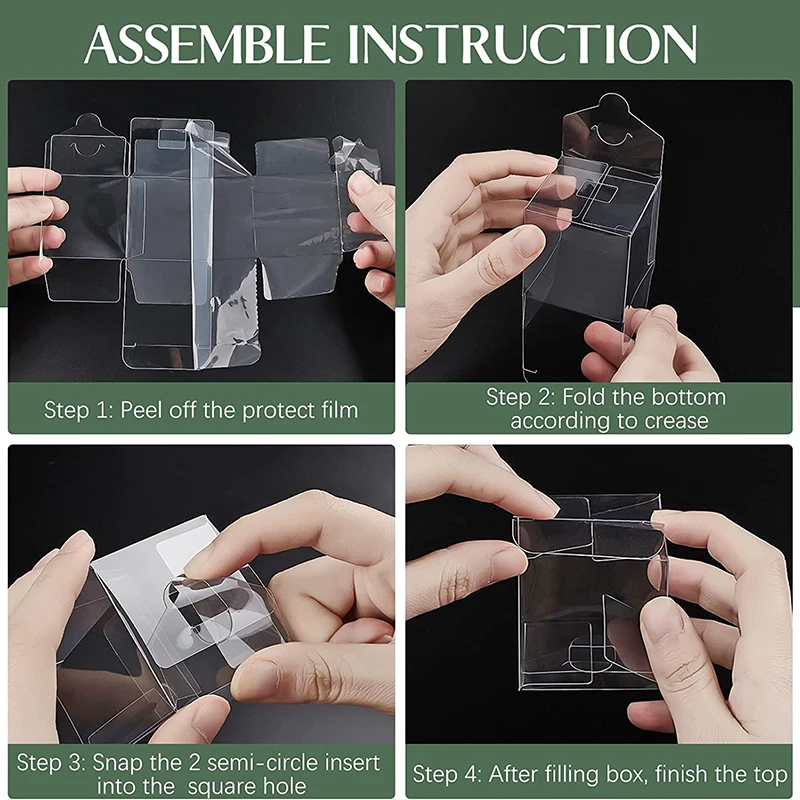 ASSEMBLE INSTRUCTION

Step 1: Peel off the protect film

Step 2: Fold the bottom according to crease

Step 3: Snap the 2 semi-circle insert into the square hole

Step 4: After filling box, finish the top