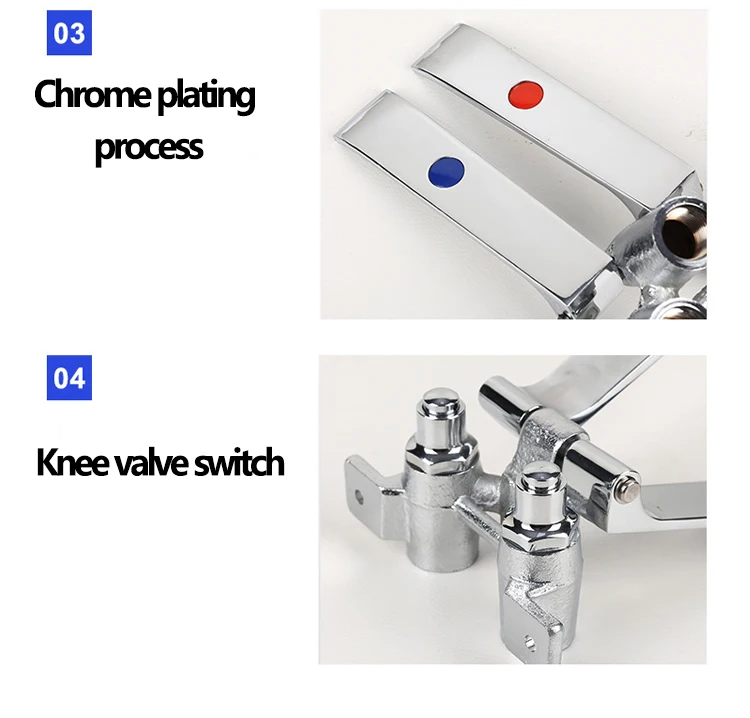 03

Chrome plating process

04

Knee valve switch