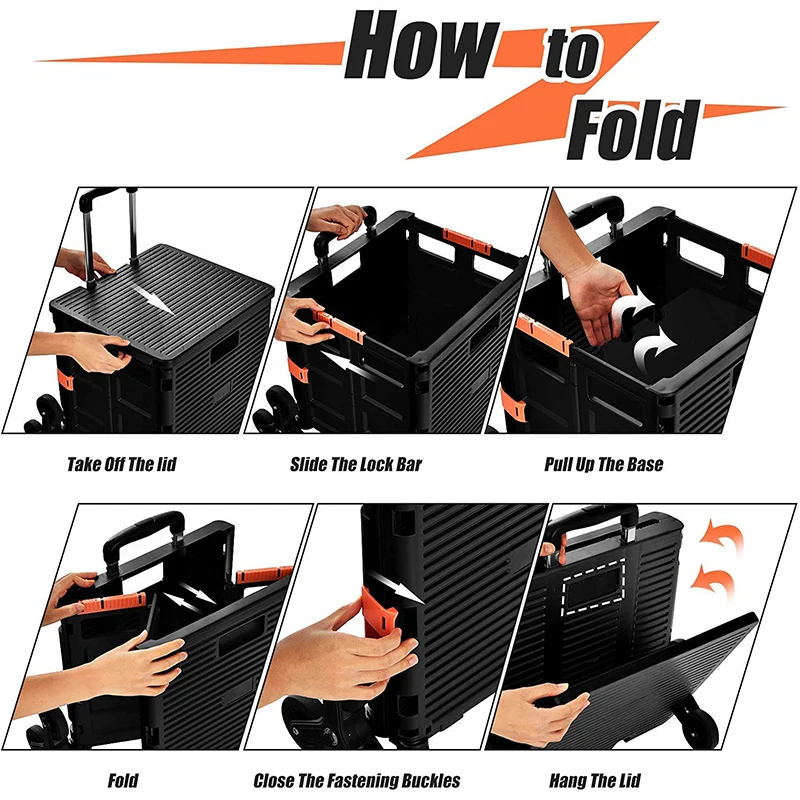 How to Fold

Take Off The lid

Slide The Lock Bar

Pull Up The Base

Fold

Close The Fastening Buckles

Hang The Lid