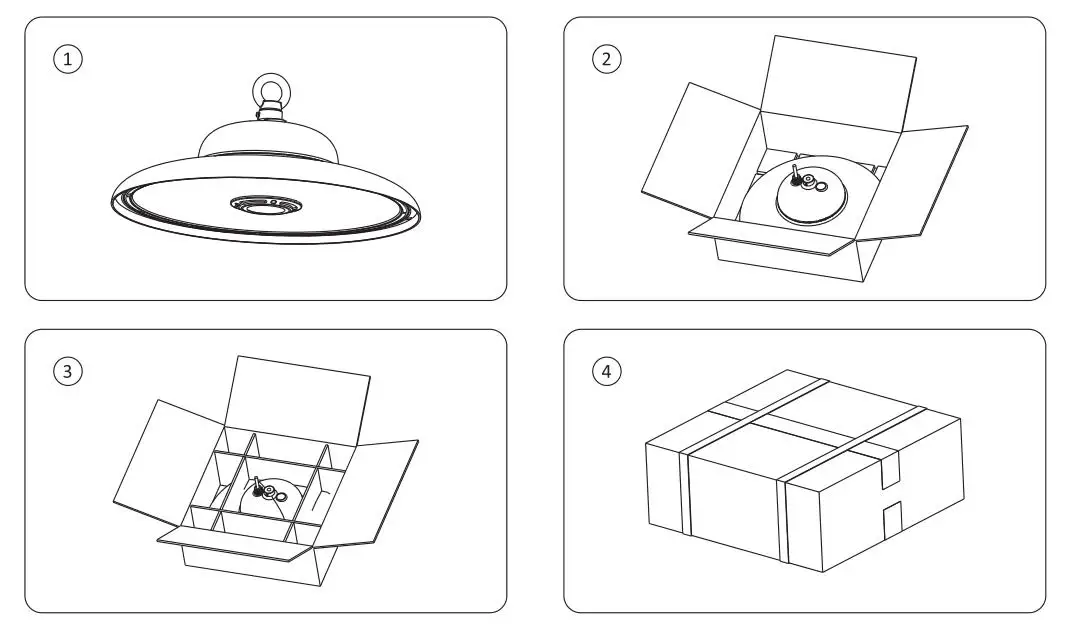 1

2

3

4