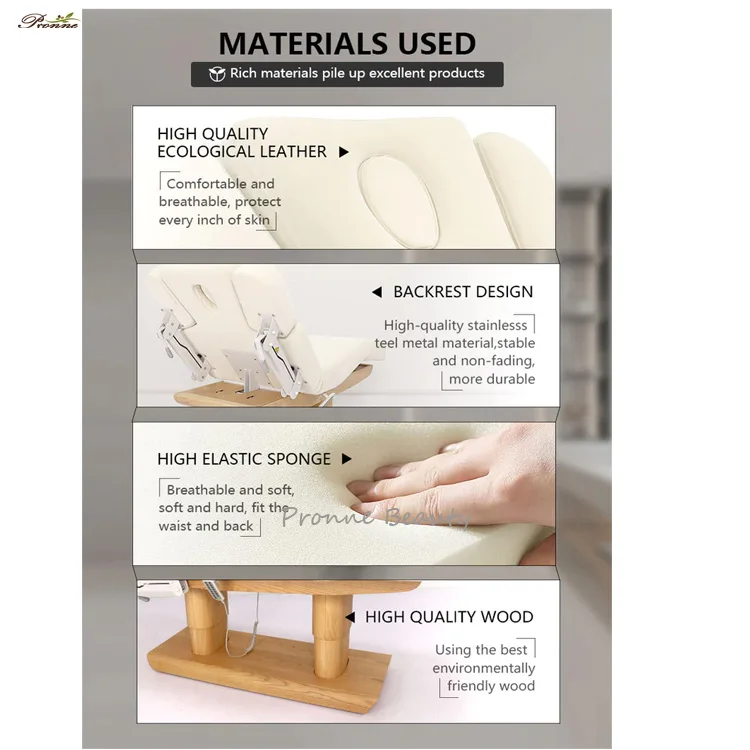 Pronne

MATERIALS USED

Rich materials pile up excellent products

HIGH QUALITY ECOLOGICAL LEATHER ▶

Comfortable and breathable, protect every inch of skin

◀ BACKREST DESIGN

High-quality stainlesss teel metal material,stable and non-fading, more durable

HIGH ELASTIC SPONGE ▶

Breathable and soft, soft and hard, fit the waist and back

Pronne Beauty

◀ HIGH QUALITY WOOD

Using the best environmentally friendly wood