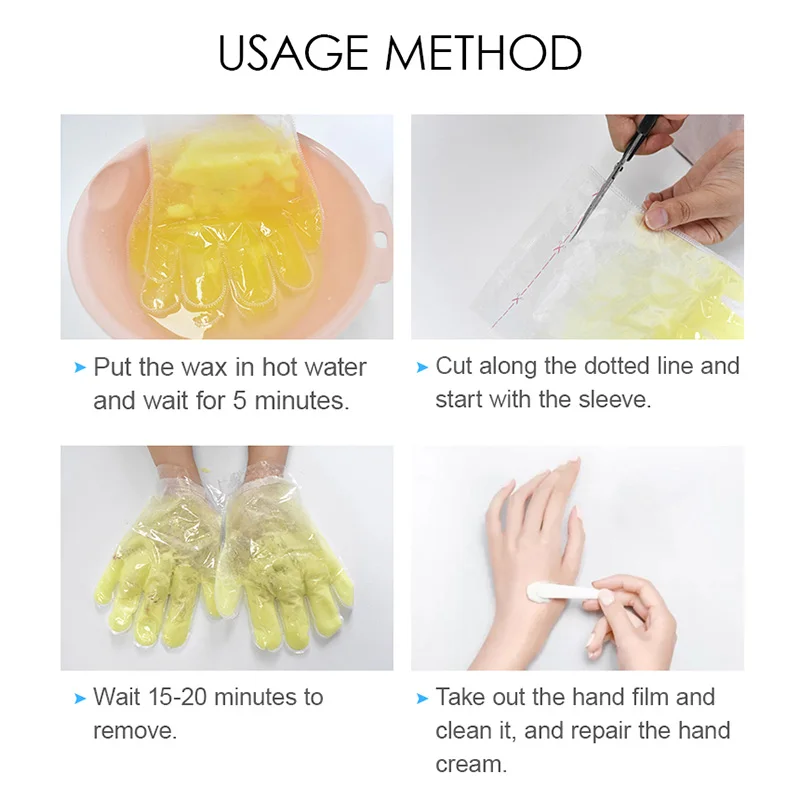 USAGE METHOD

➤ Put the wax in hot water and wait for 5 minutes.

➤ Cut along the dotted line and start with the sleeve.

➤ Wait 15-20 minutes to remove.

➤ Take out the hand film and clean it, and repair the hand cream.