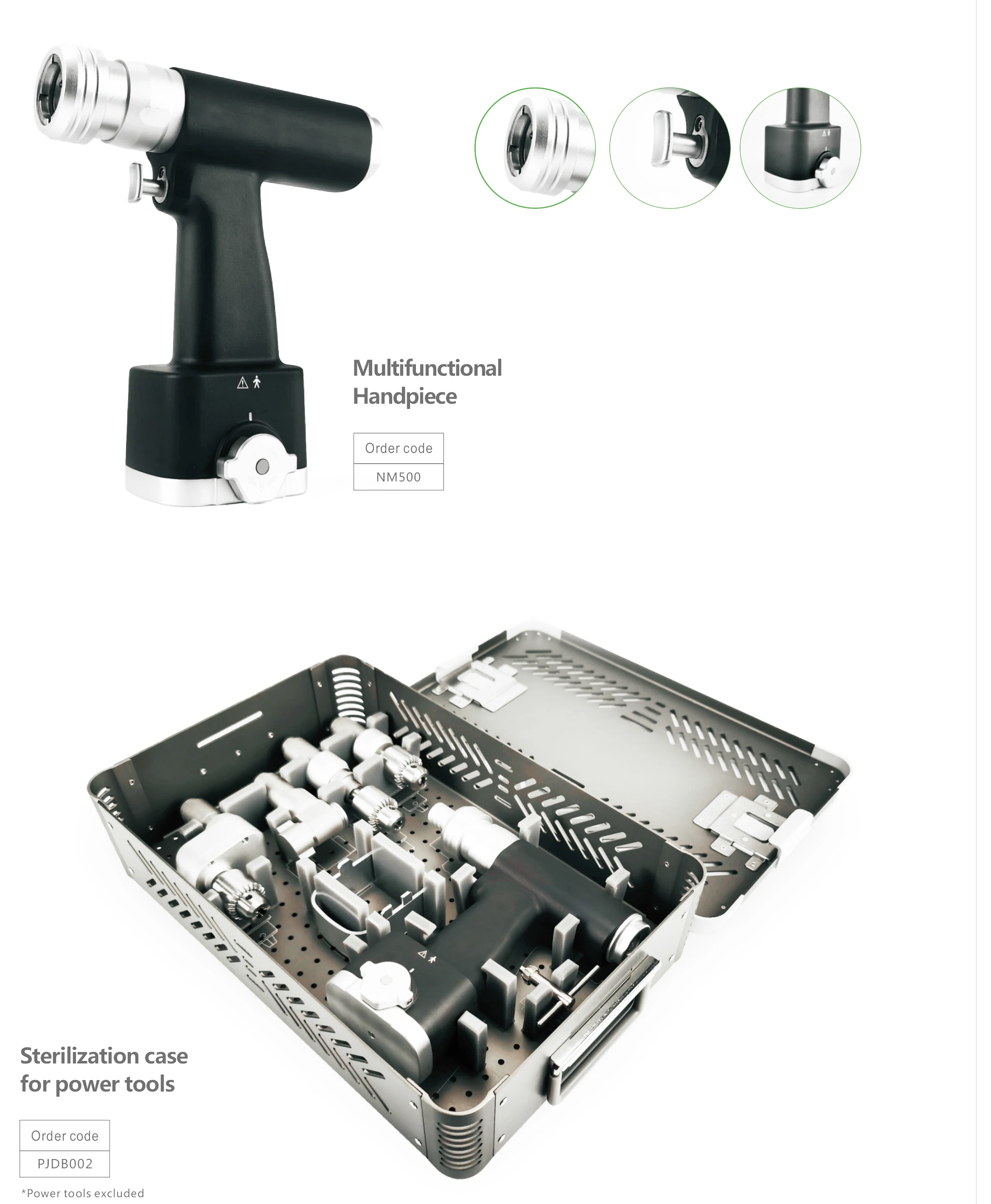 Multifunctional Handpiece

| Order code |
|---|
| NM500 |

Sterilization case for power tools

| Order code |
|---|
| PJDB002 |

*Power tools excluded