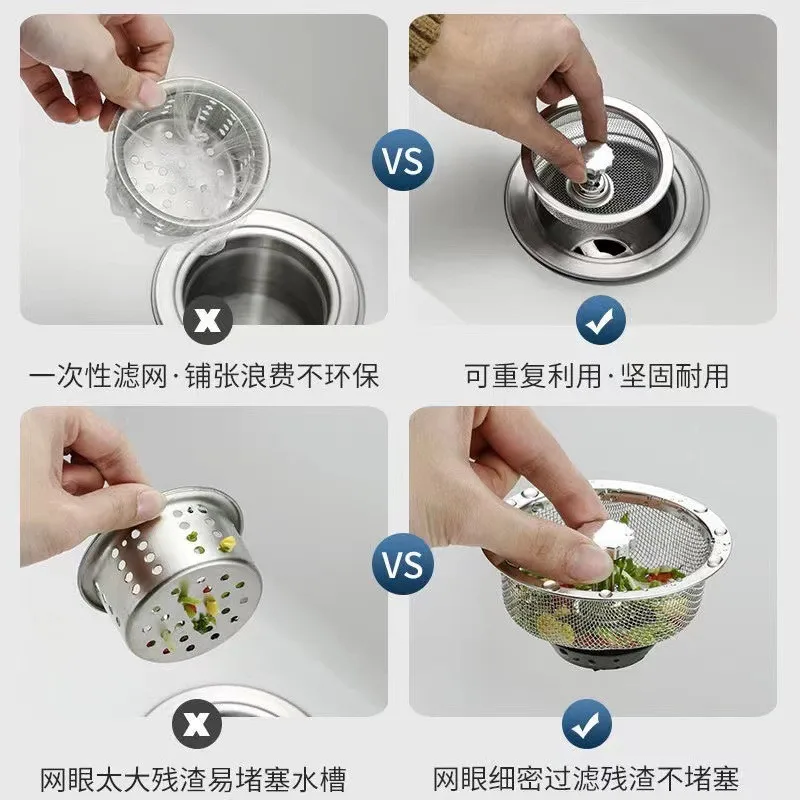 VS

一次性滤网·铺张浪费不环保

可重复利用·坚固耐用

VS

网眼太大残渣易堵塞水槽

网眼细密过滤残渣不堵塞