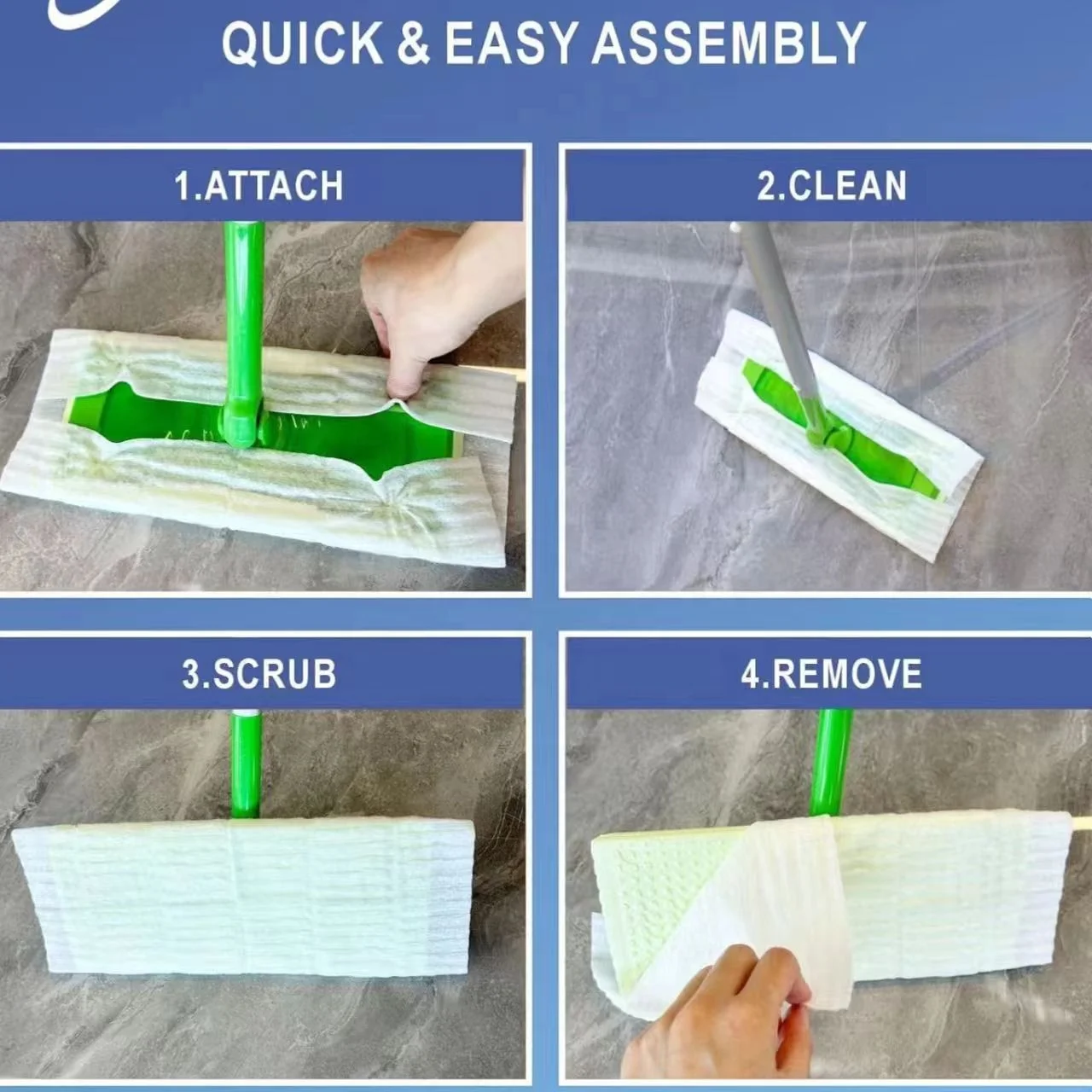 QUICK & EASY ASSEMBLY

1.ATTACH

2.CLEAN

3.SCRUB

4.REMOVE