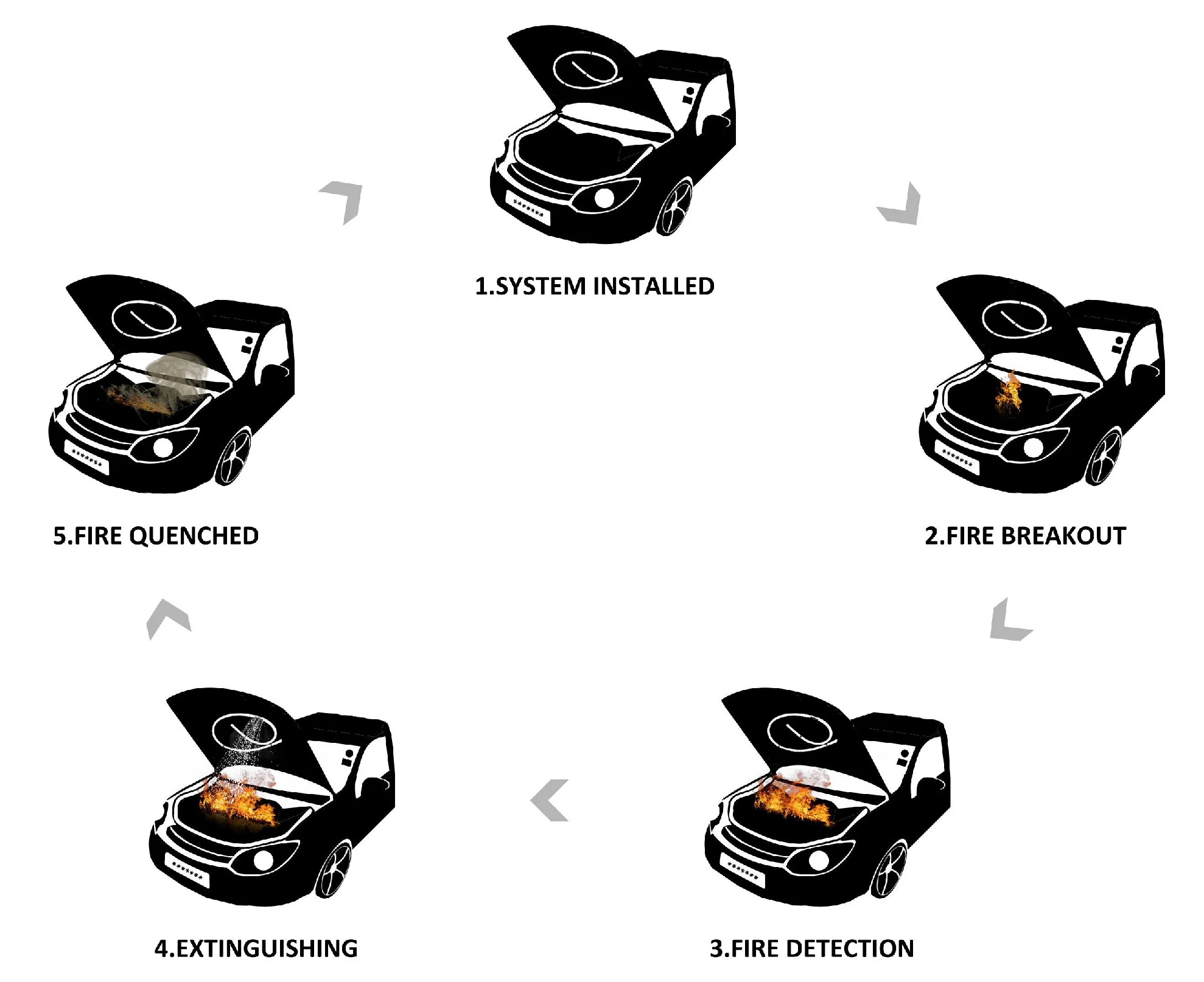 1.SYSTEM INSTALLED

2.FIRE BREAKOUT

3.FIRE DETECTION

4.EXTINGUISHING

5.FIRE QUENCHED