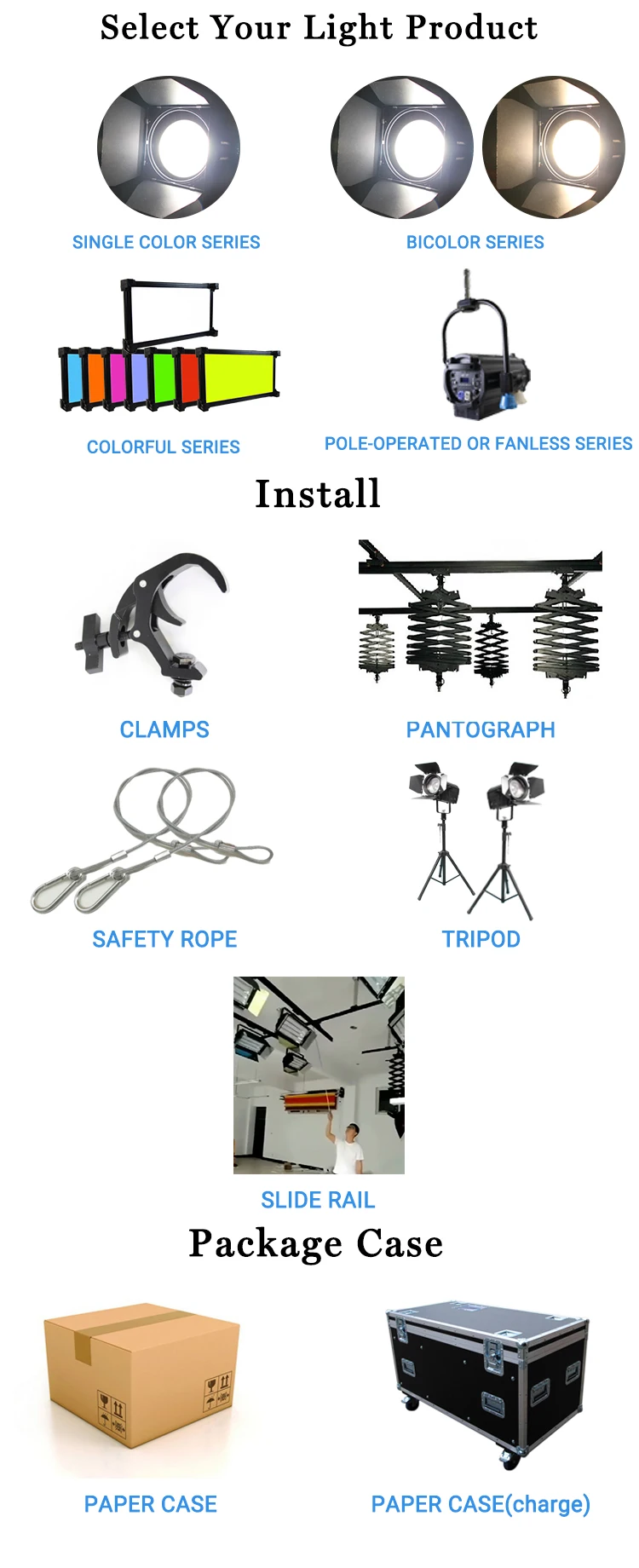 Select Your Light Product

SINGLE COLOR SERIES

BICOLOR SERIES

COLORFUL SERIES

POLE-OPERATED OR FANLESS SERIES

Install

CLAMPS

PANTOGRAPH

SAFETY ROPE

TRIPOD

SLIDE RAIL

Package Case

PAPER CASE

PAPER CASE(charge)