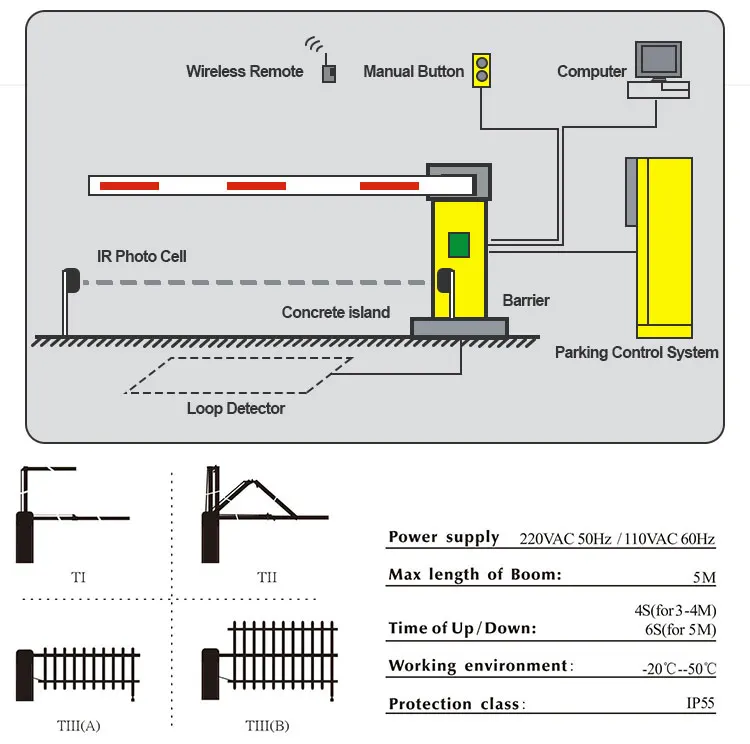 Wireless Remote

Manual Button

Computer

IR Photo Cell

Concrete island

Barrier

Parking Control System

Loop Detector

TI

TII

TIII(A)

TIII(B)

| | |
|---|---|
| Power supply | 220VAC 50Hz / 110VAC 60Hz |
| Max length of Boom: | 5M |
| Time of Up/Down: | 4S(for 3-4M) 6S(for 5M) |
| Working environment: | -20℃--50℃ |
| Protection class: | IP55 |