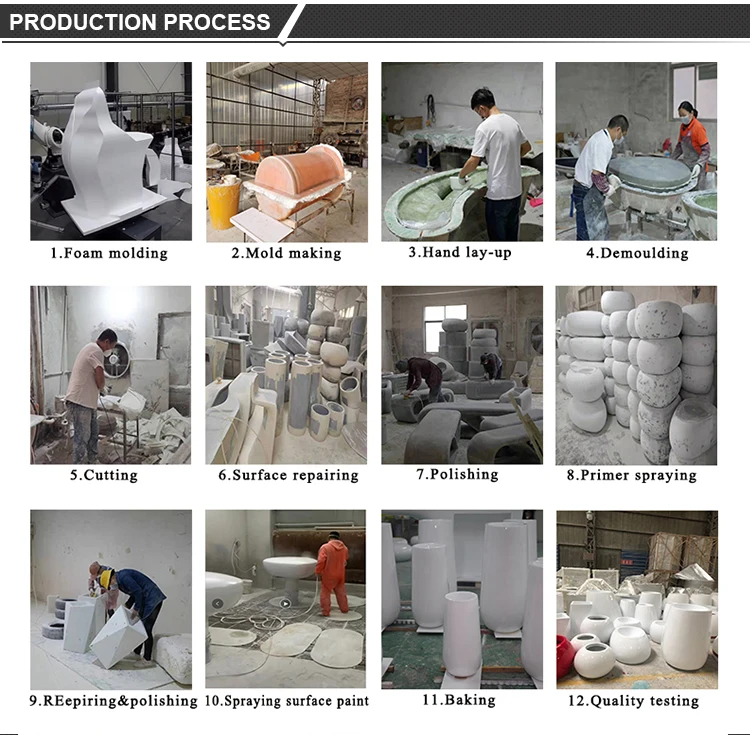 PRODUCTION PROCESS

1.Foam molding

2.Mold making

3.Hand lay-up

4.Demoulding

5.Cutting

6.Surface repairing

7.Polishing

8.Primer spraying

9.REepiring&polishing

10.Spraying surface paint

11.Baking

12.Quality testing