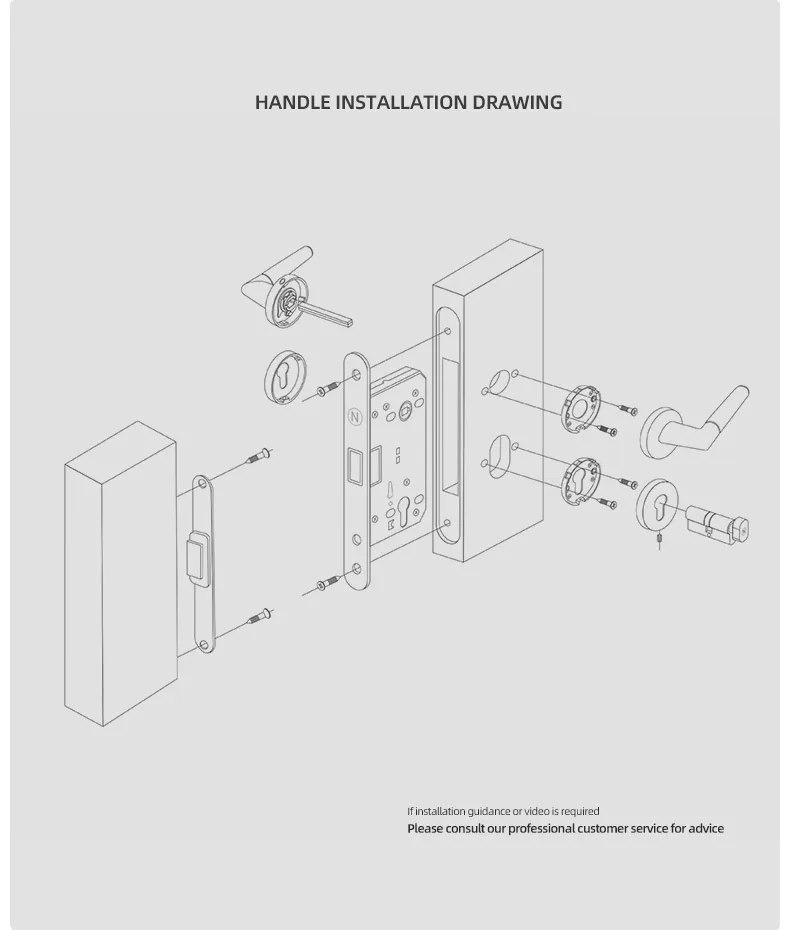 HANDLE INSTALLATION DRAWING

N

If installation guidance or video is required
Please consult our professional customer service for advice