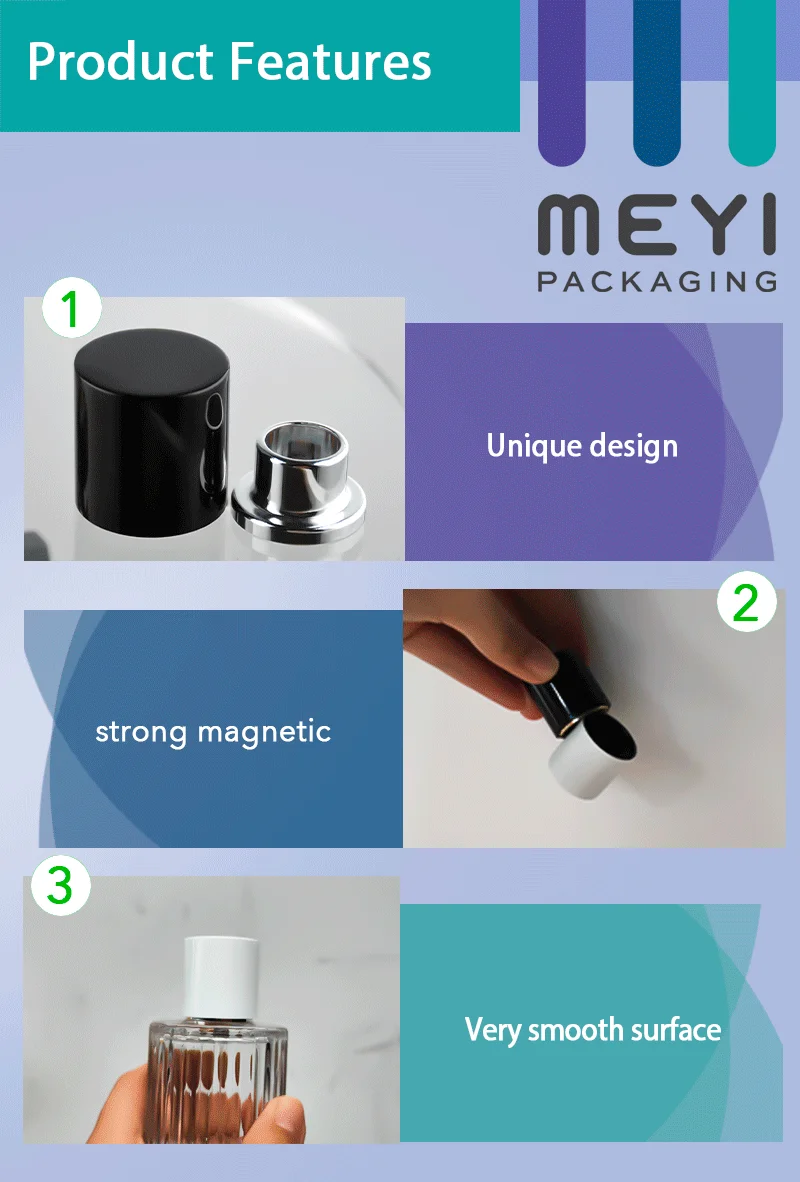 Product Features

MEYI
PACKAGING

1

Unique design

strong magnetic

2

3

Very smooth surface