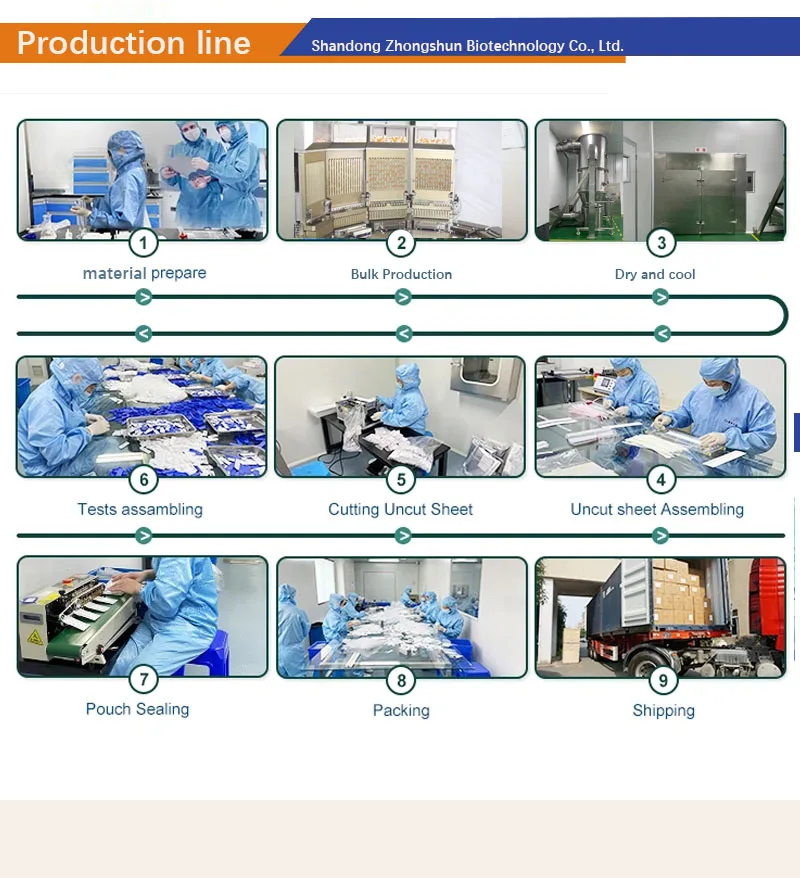 Production line
Shandong Zhongshun Biotechnology Co., Ltd.

1
material prepare

2
Bulk Production

3
Dry and cool

6
Tests assambling

5
Cutting Uncut Sheet

4
Uncut sheet Assembling

7
Pouch Sealing

8
Packing

9
Shipping