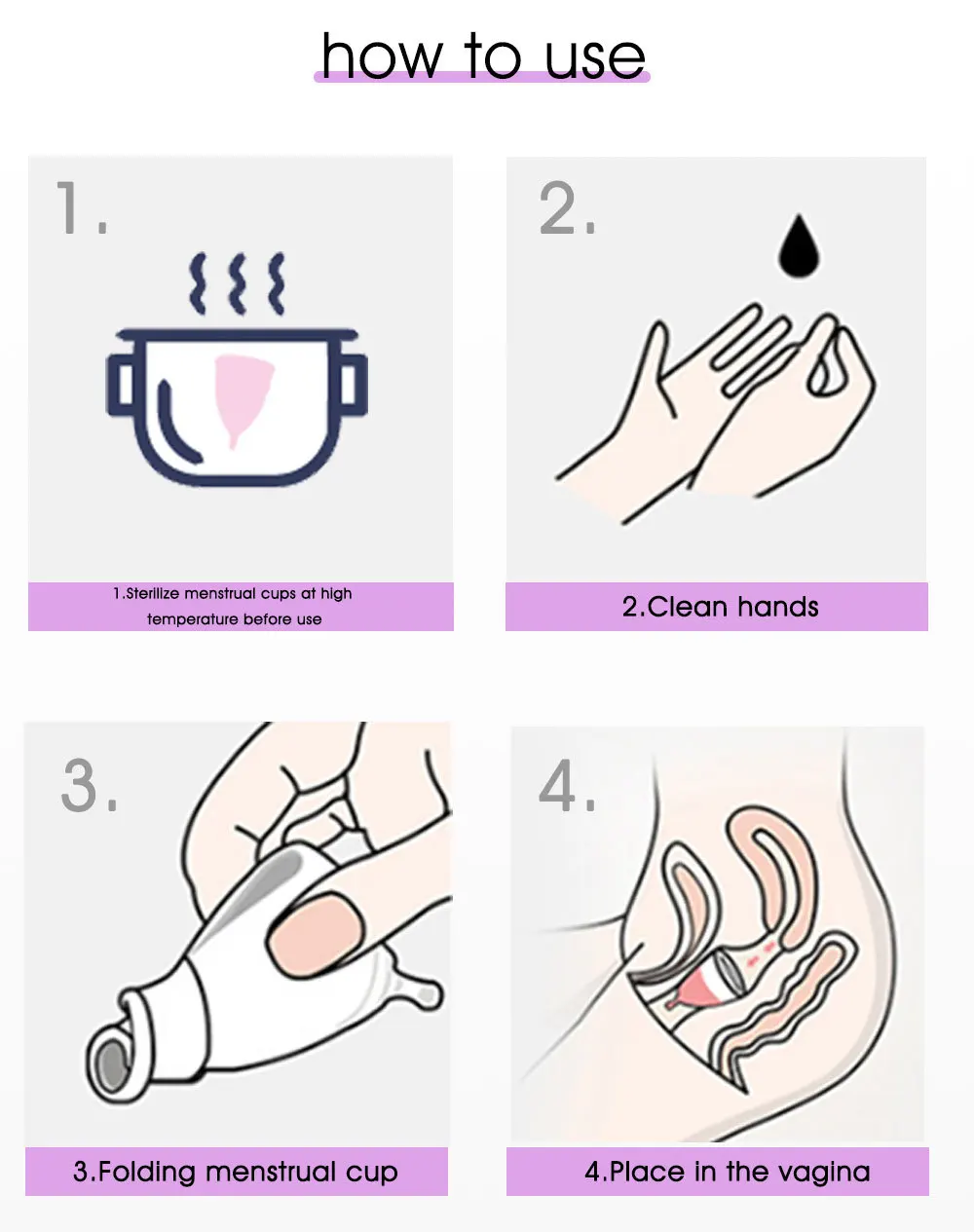 how to use

1.

1.Sterilize menstrual cups at high temperature before use

2.

2.Clean hands

3.

3.Folding menstrual cup

4.

4.Place in the vagina