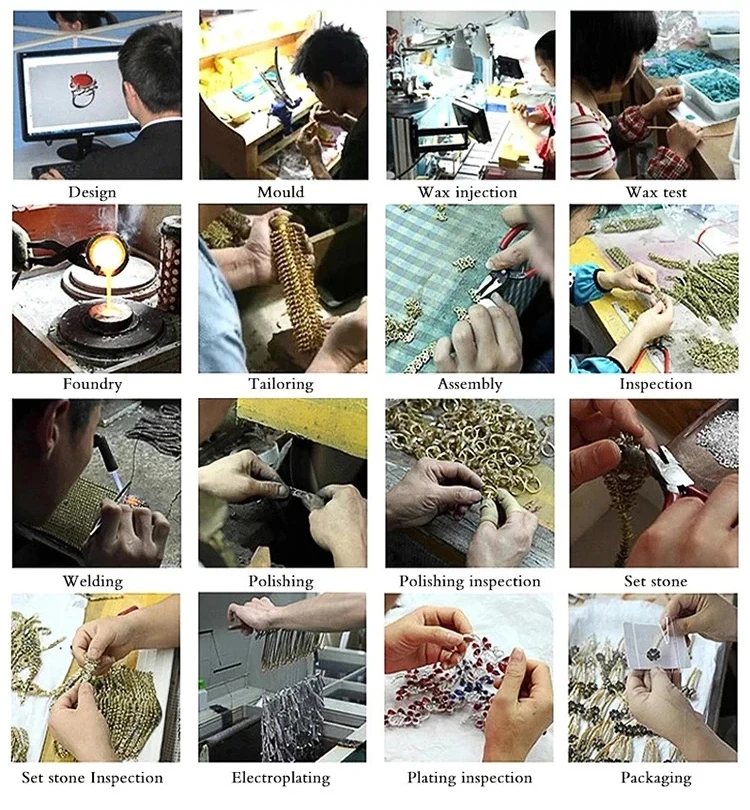 Design
Mould
Wax injection
Wax test

Foundry
Tailoring
Assembly
Inspection

Welding
Polishing
Polishing inspection
Set stone

Set stone Inspection
Electroplating
Plating inspection
Packaging