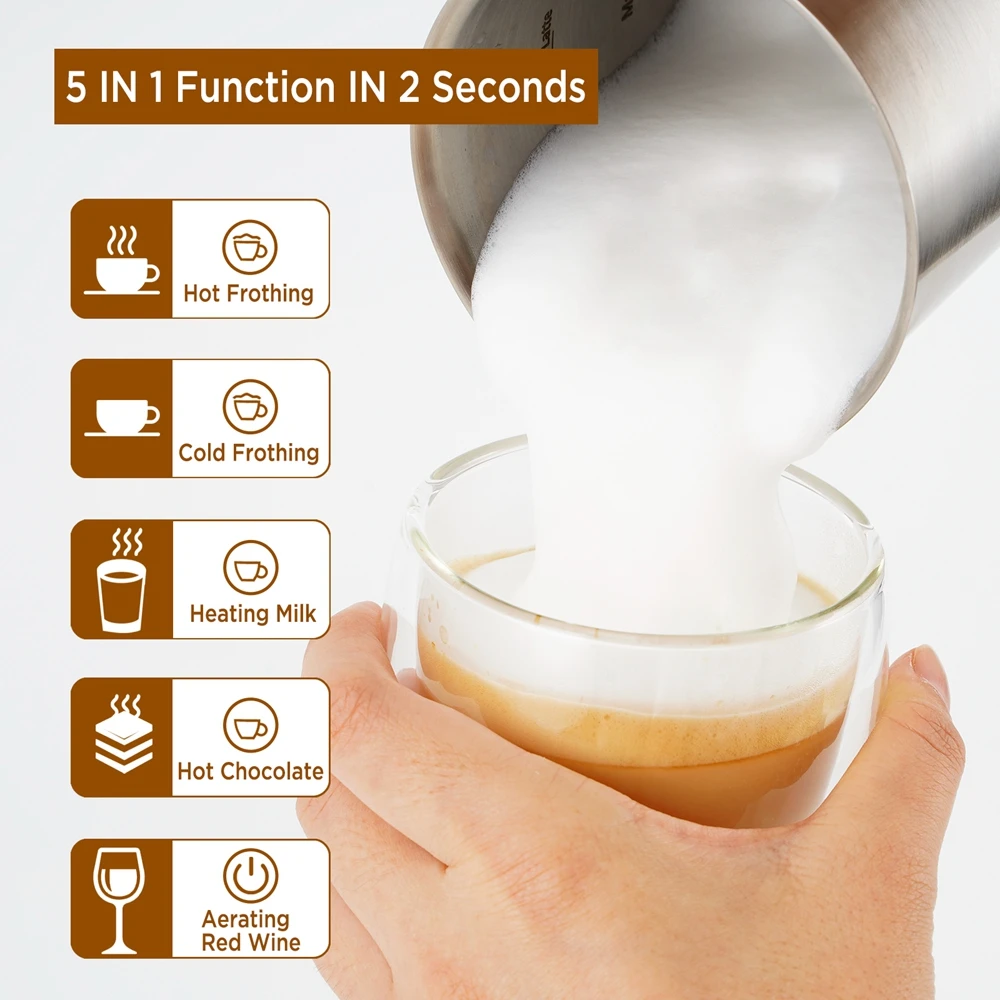 5 IN 1 Function IN 2 Seconds

Hot Frothing

Cold Frothing

Heating Milk

Hot Chocolate

Aerating Red Wine