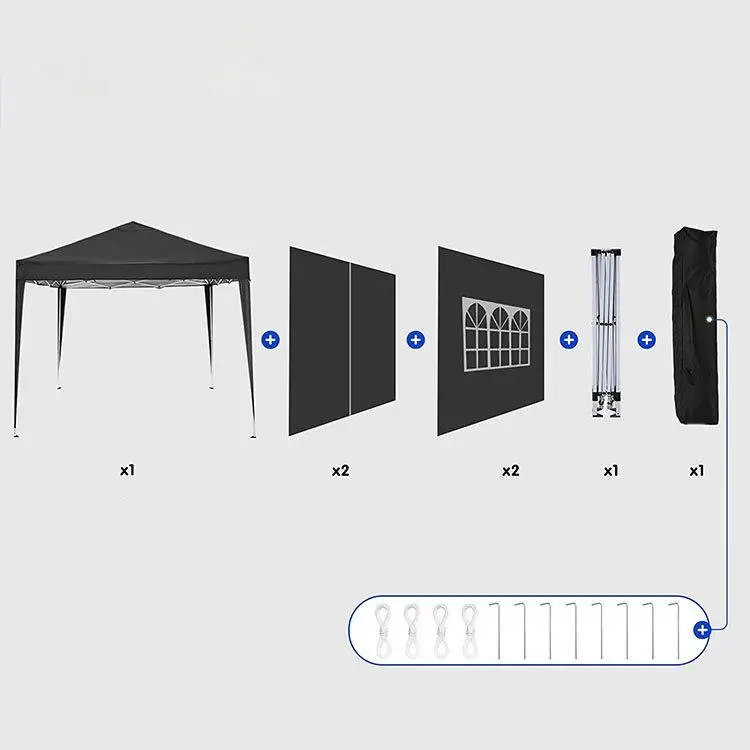 x1

x2

x2

x1

x1