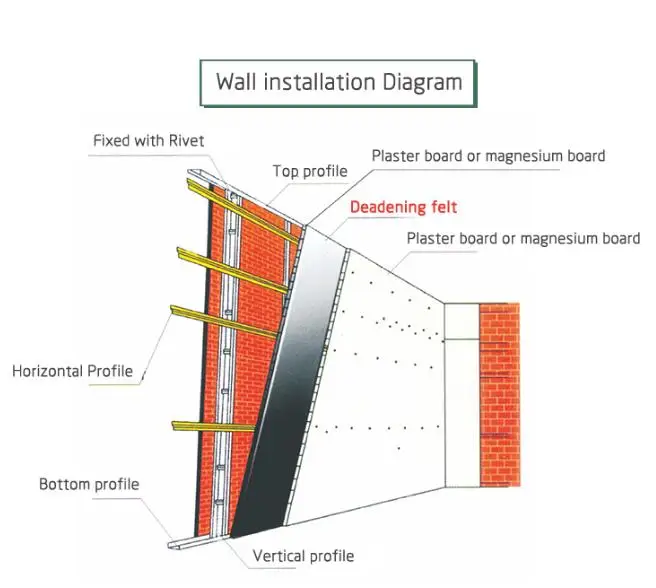 Wall installation Diagram

Fixed with Rivet

Top profile

Plaster board or magnesium board

Deadening felt

Plaster board or magnesium board

Horizontal Profile

Bottom profile

Vertical profile