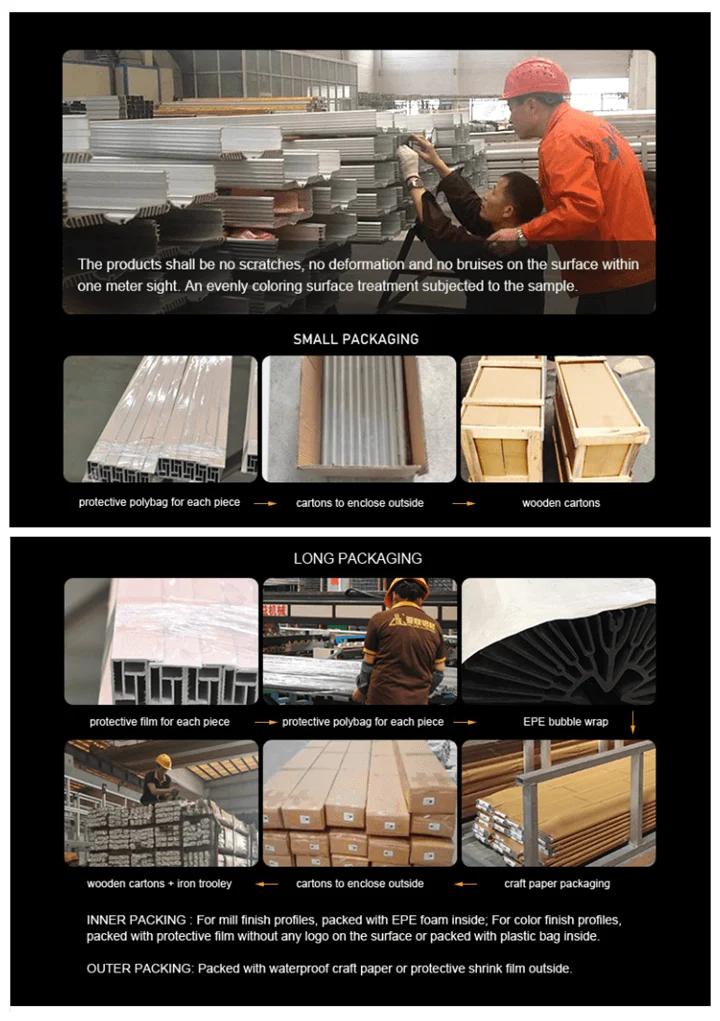 The products shall be no scratches, no deformation and no bruises on the surface within one meter sight. An evenly coloring surface treatment subjected to the sample.

SMALL PACKAGING

protective polybag for each piece → cartons to enclose outside → wooden cartons

LONG PACKAGING

protective film for each piece → protective polybag for each piece → EPE bubble wrap ↓

wooden cartons + iron trooley ← cartons to enclose outside ← craft paper packaging

INNER PACKING : For mill finish profiles, packed with EPE foam inside; For color finish profiles, packed with protective film without any logo on the surface or packed with plastic bag inside.

OUTER PACKING: Packed with waterproof craft paper or protective shrink film outside.