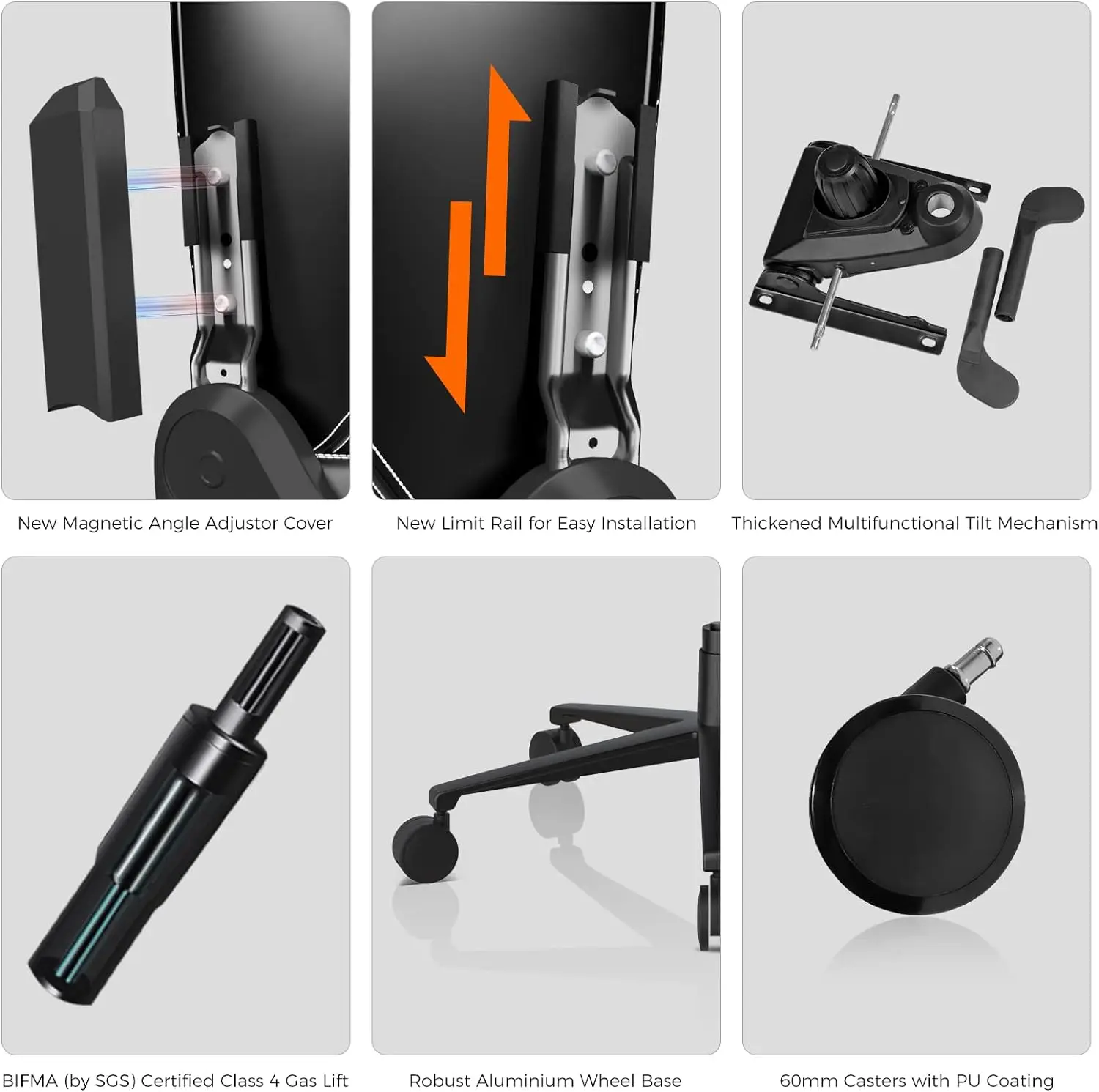 New Magnetic Angle Adjustor Cover

New Limit Rail for Easy Installation

Thickened Multifunctional Tilt Mechanism

BIFMA (by SGS) Certified Class 4 Gas Lift

Robust Aluminium Wheel Base

60mm Casters with PU Coating