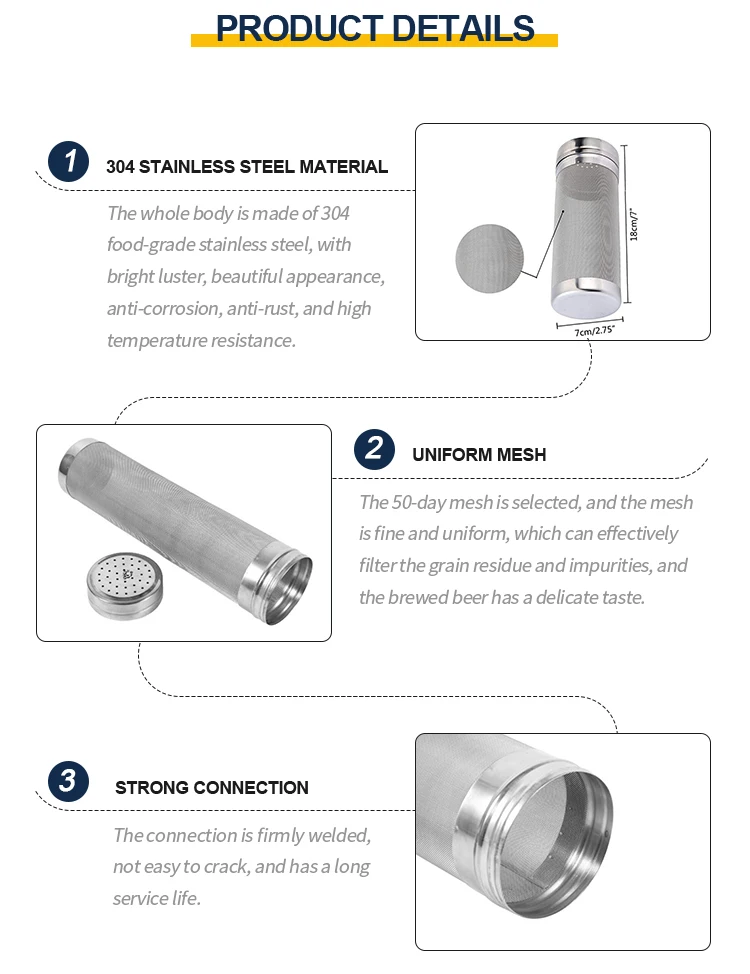 PRODUCT DETAILS

1

304 STAINLESS STEEL MATERIAL

The whole body is made of 304 food-grade stainless steel, with bright luster, beautiful appearance, anti-corrosion, anti-rust, and high temperature resistance.

18cm/7"

7cm/2.75"

2

UNIFORM MESH

The 50-day mesh is selected, and the mesh is fine and uniform, which can effectively filter the grain residue and impurities, and the brewed beer has a delicate taste.

3

STRONG CONNECTION

The connection is firmly welded, not easy to crack, and has a long service life.