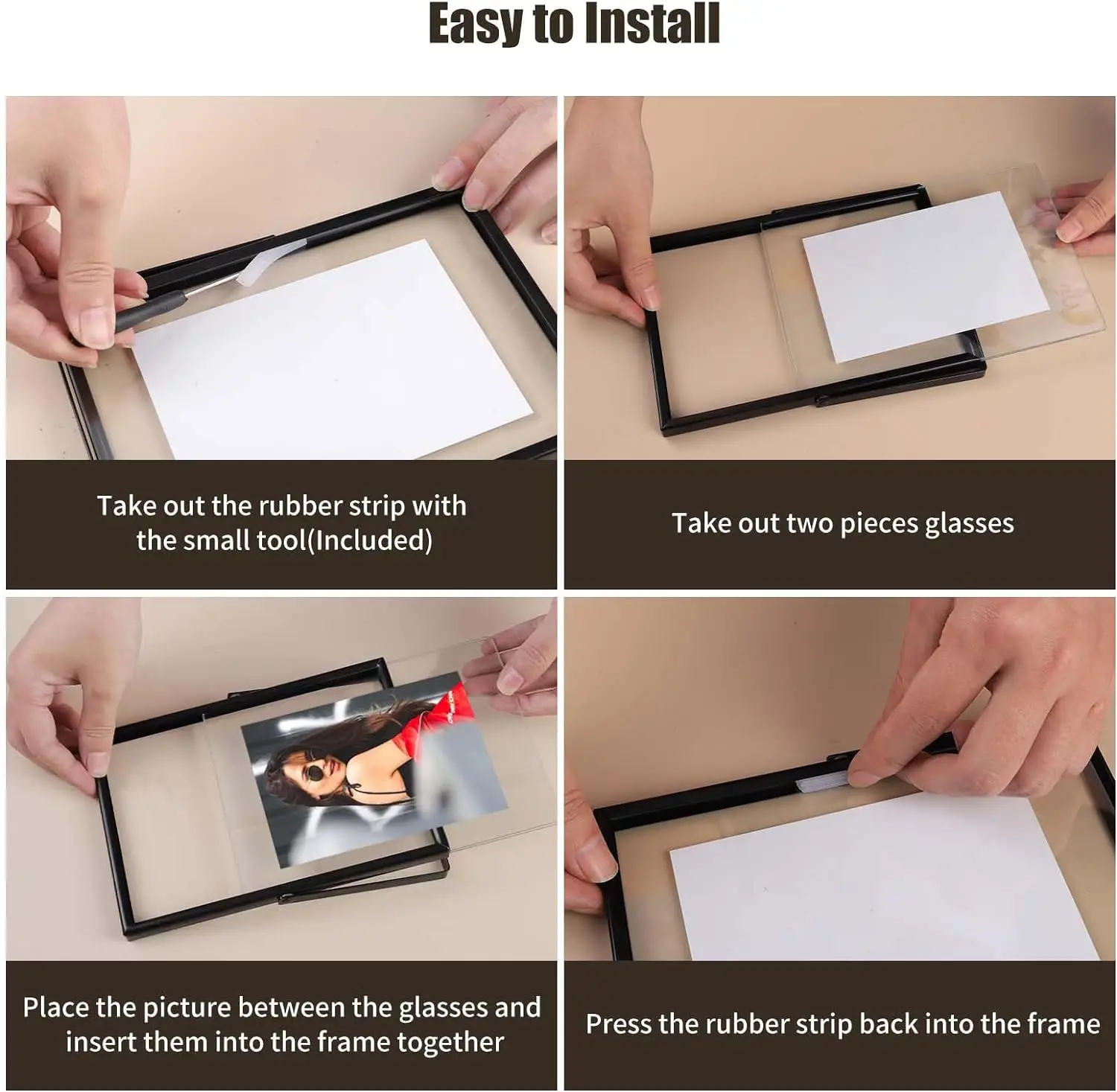 Easy to Install

Take out the rubber strip with the small tool(Included)

Take out two pieces glasses

Place the picture between the glasses and insert them into the frame together

Press the rubber strip back into the frame