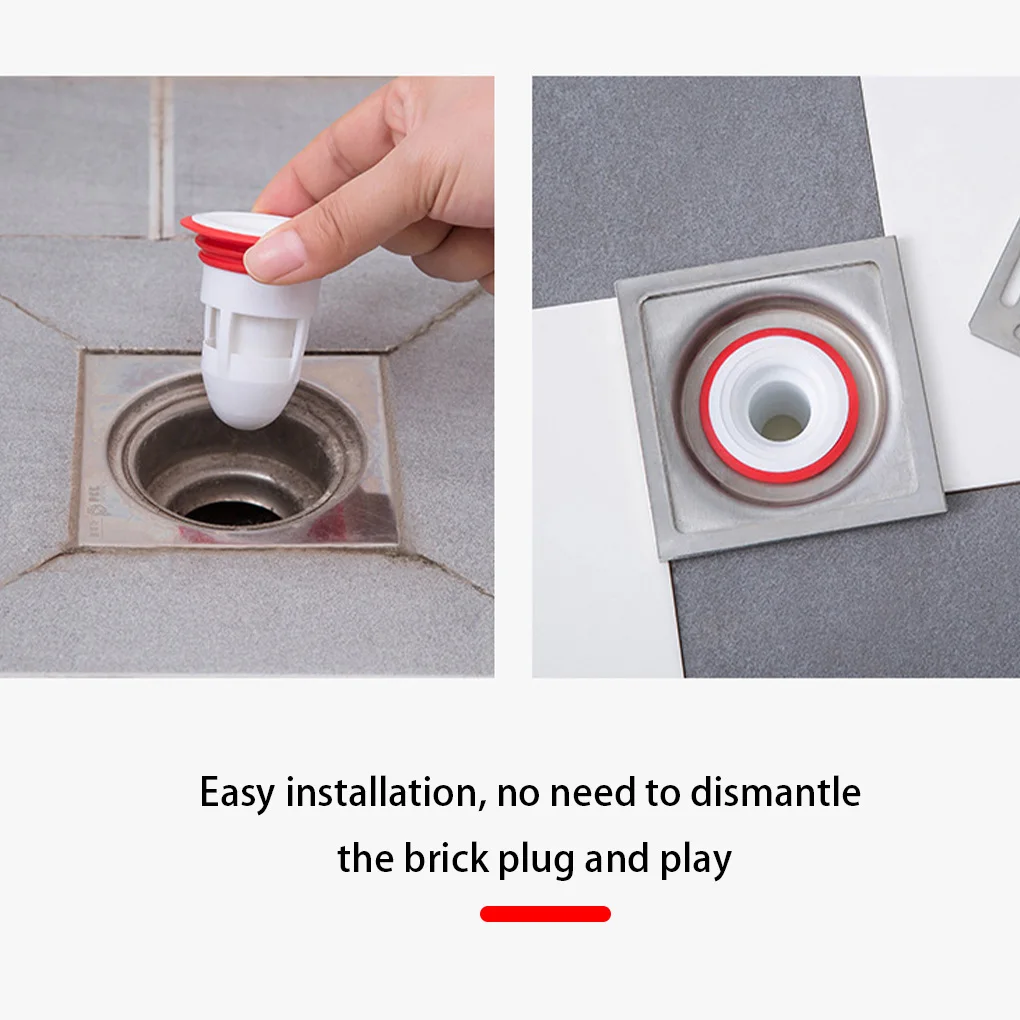 Easy installation, no need to dismantle the brick plug and play