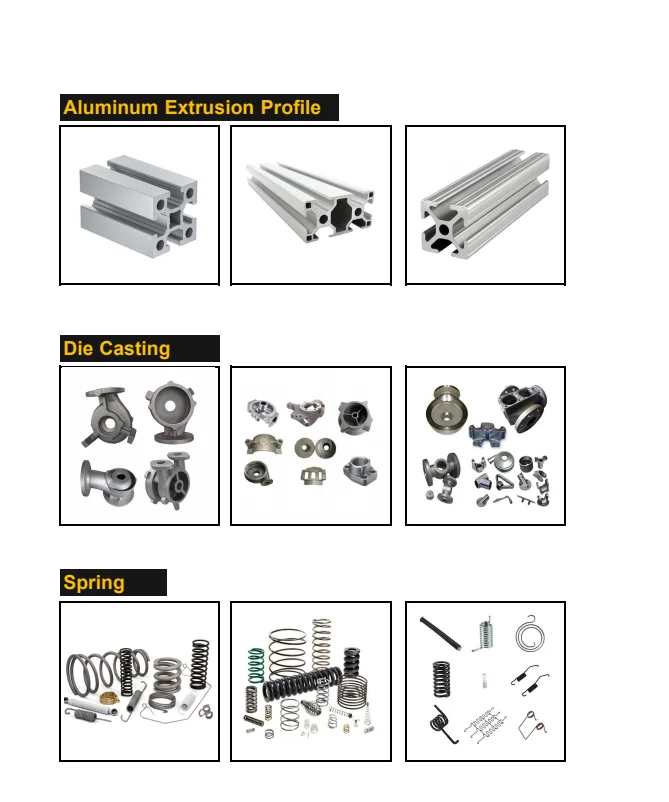 Aluminum Extrusion Profile

Die Casting

Spring