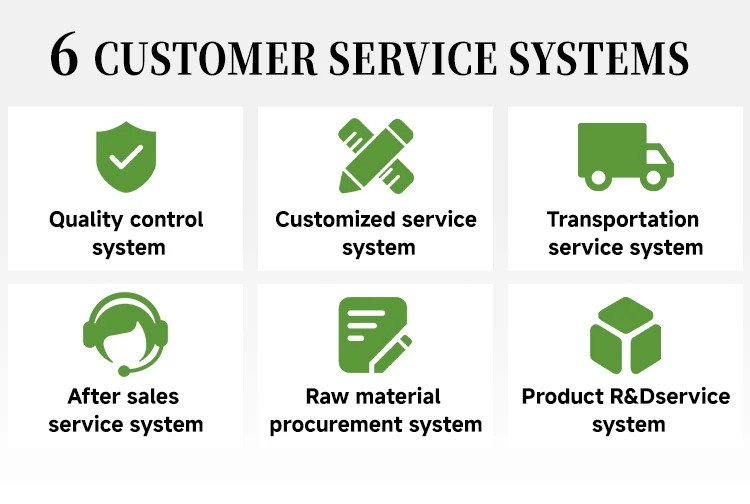 6 CUSTOMER SERVICE SYSTEMS

Quality control system

Customized service system

Transportation service system

After sales service system

Raw material procurement system

Product R&Dservice system