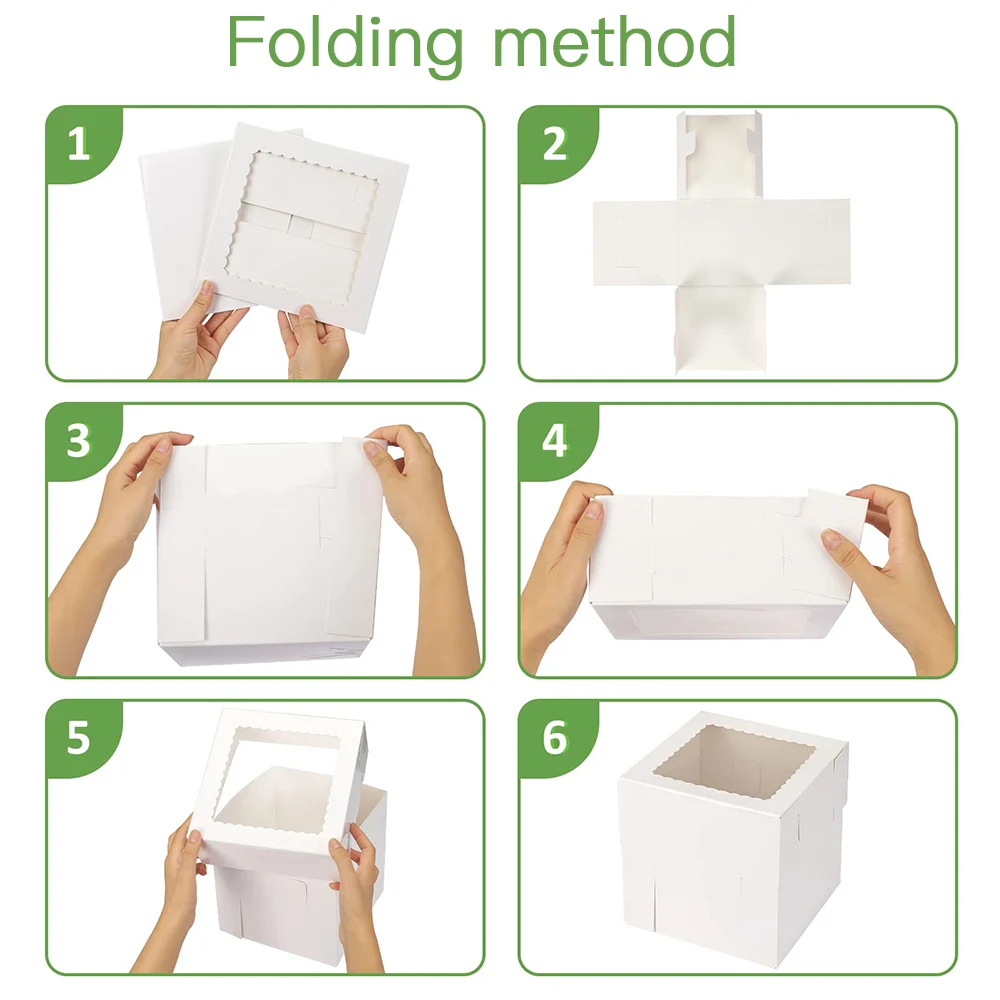 Folding method

1

2

3

4

5

6