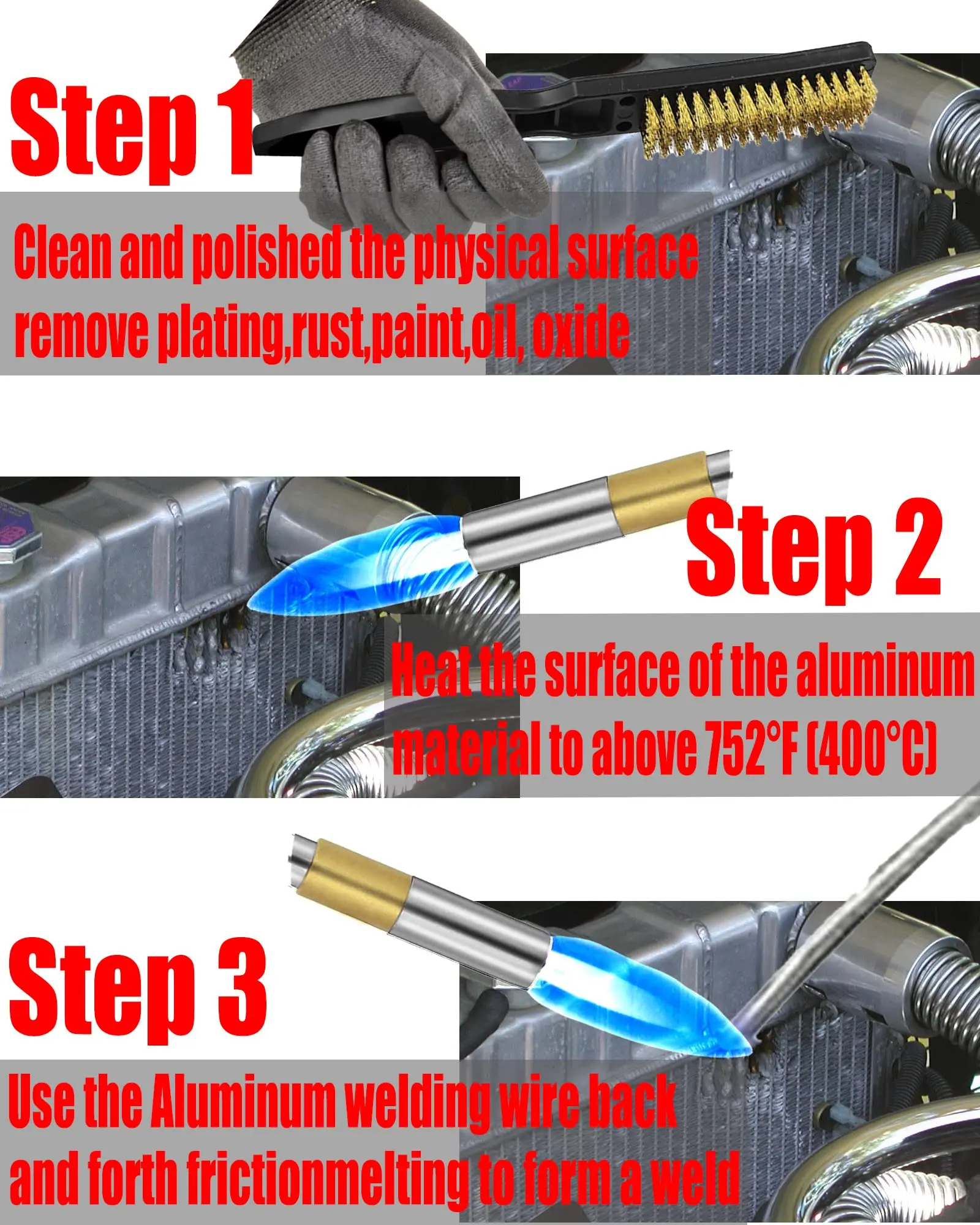 Step 1

Clean and polished the physical surface remove plating,rust,paint,oil, oxide

Step 2

Heat the surface of the aluminum material to above 752°F (400°C)

Step 3

Use the Aluminum welding wire back and forth frictionmelting to form a weld