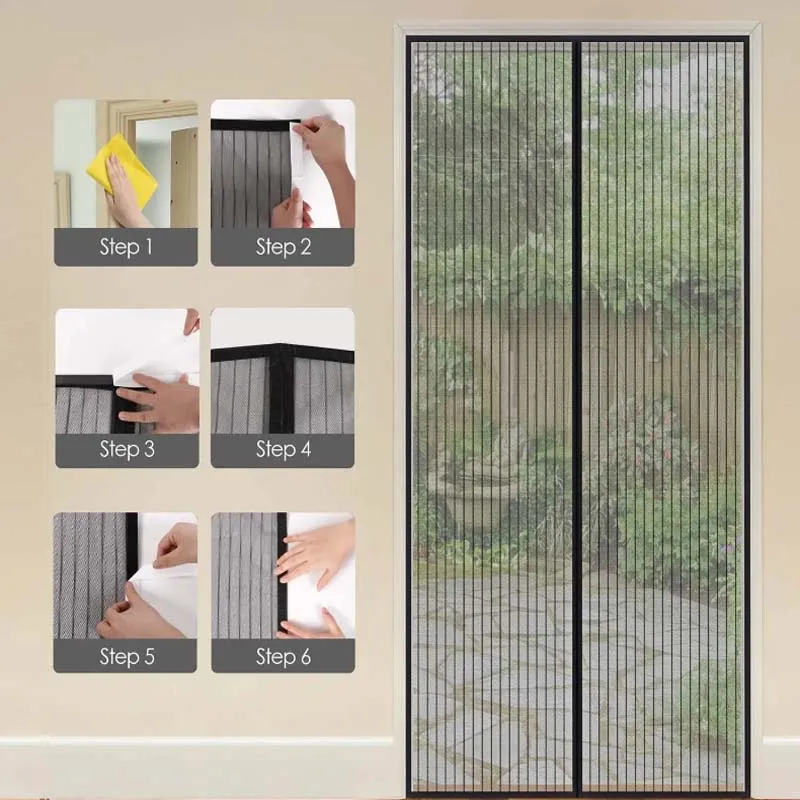 Step 1

Step 2

Step 3

Step 4

Step 5

Step 6