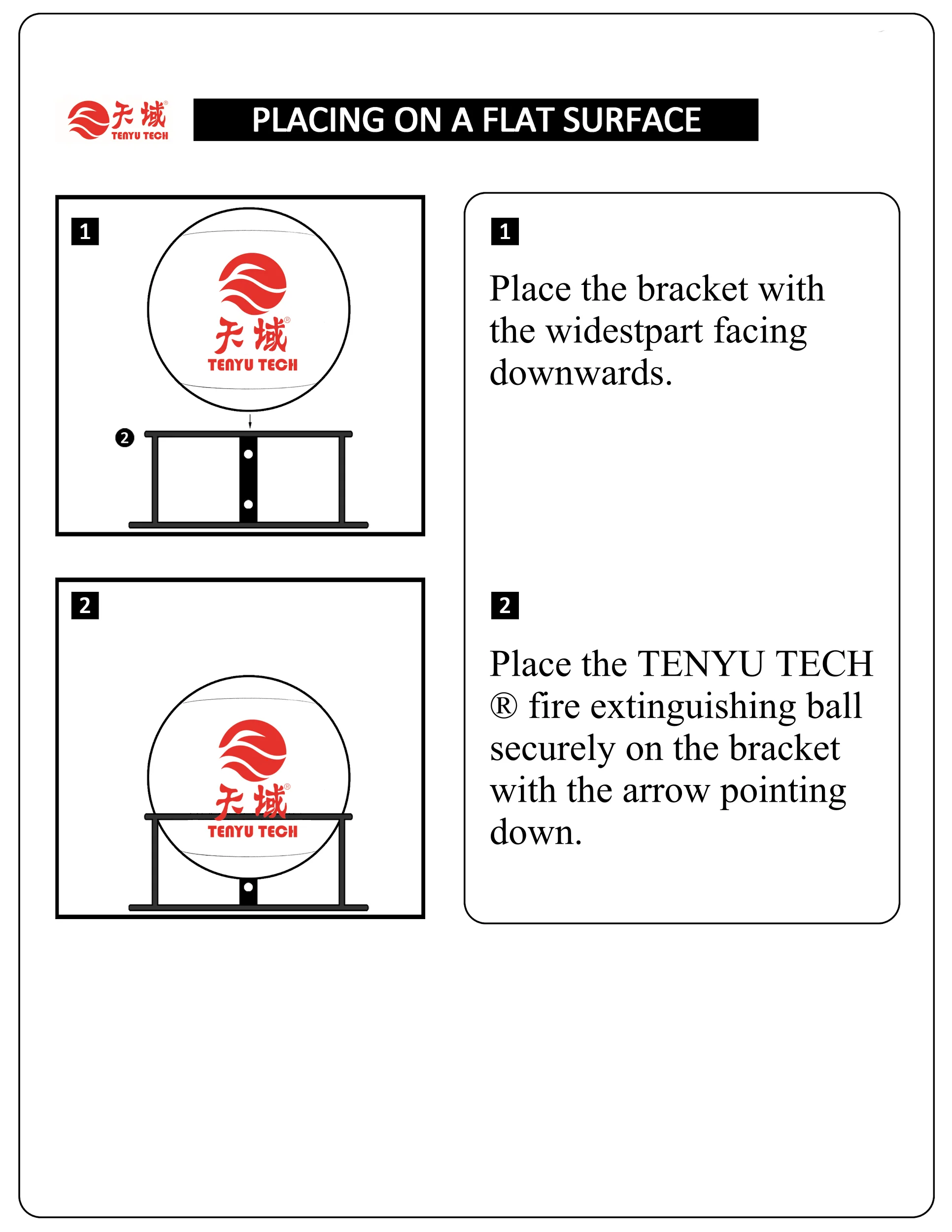 天域® TENYU TECH

PLACING ON A FLAT SURFACE

1

天域® TENYU TECH

2

2

天域® TENYU TECH

1

Place the bracket with the widestpart facing downwards.

2

Place the TENYU TECH ® fire extinguishing ball securely on the bracket with the arrow pointing down.