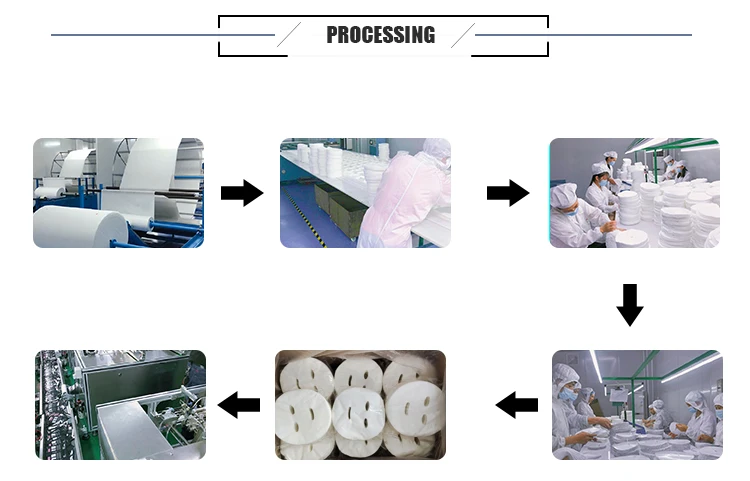 PROCESSING