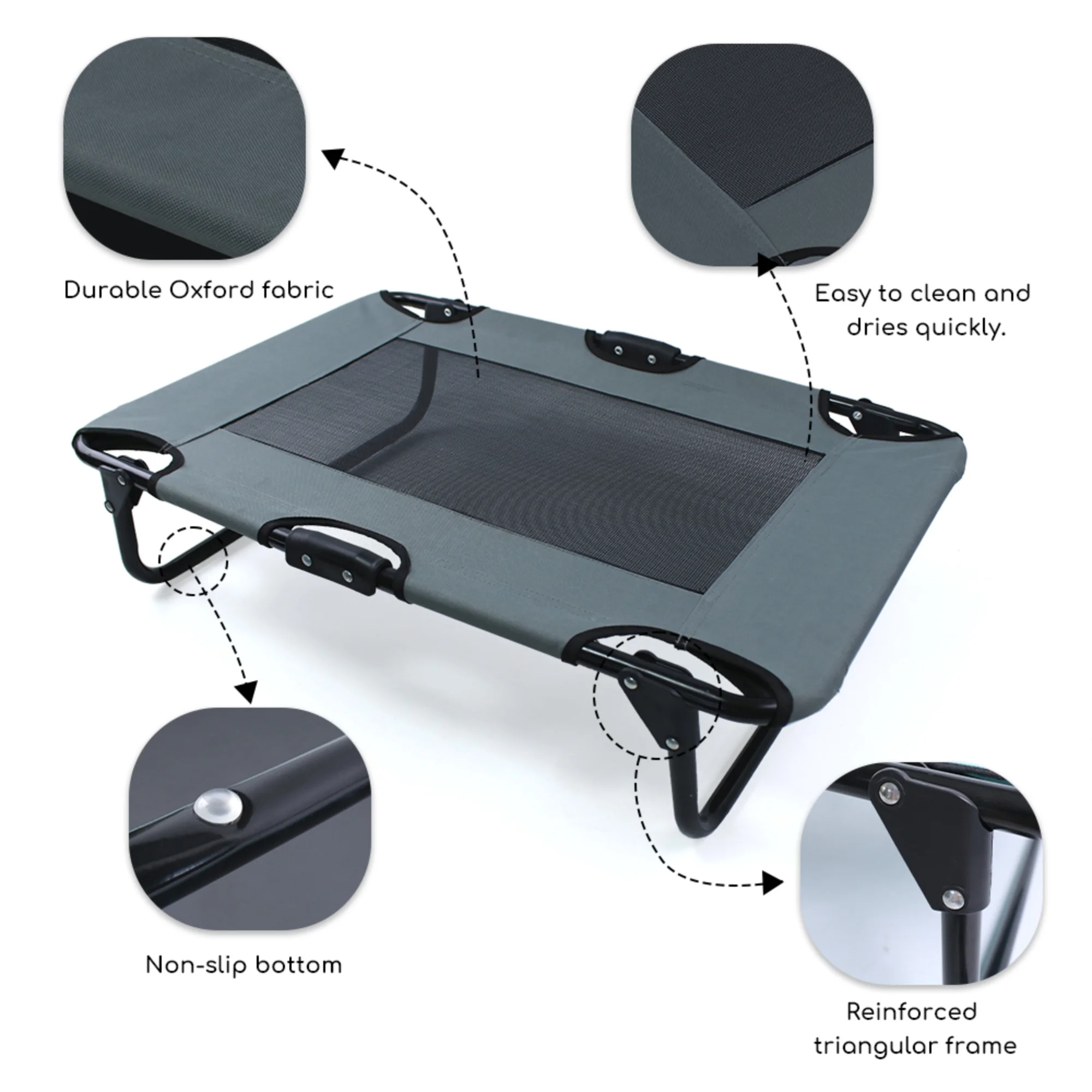 Durable Oxford fabric

Easy to clean and dries quickly.

Non-slip bottom

Reinforced triangular frame