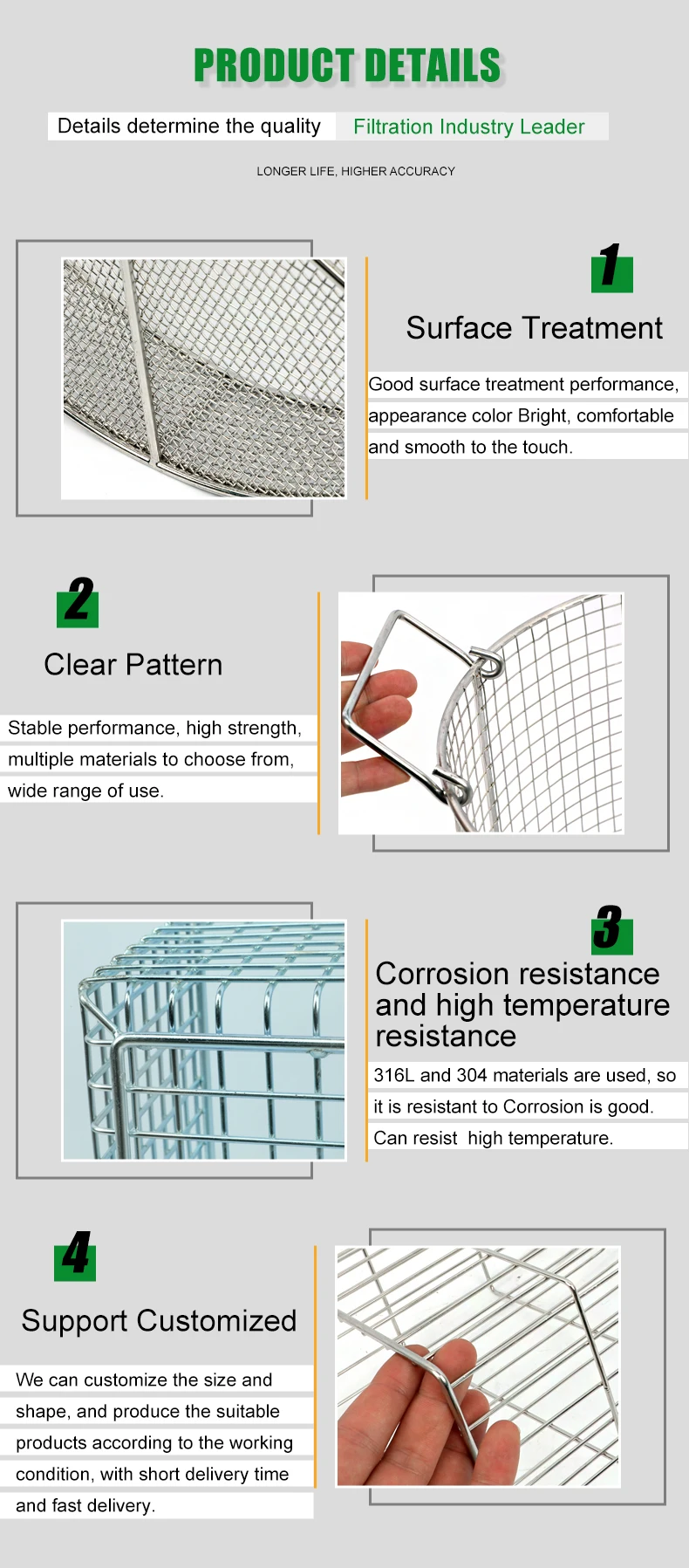 PRODUCT DETAILS

Details determine the quality

Filtration Industry Leader

LONGER LIFE, HIGHER ACCURACY

1

Surface Treatment

Good surface treatment performance, appearance color Bright, comfortable and smooth to the touch.

2

Clear Pattern

Stable performance, high strength, multiple materials to choose from, wide range of use.

3

Corrosion resistance and high temperature resistance

316L and 304 materials are used, so it is resistant to Corrosion is good. Can resist high temperature.

4

Support Customized

We can customize the size and shape, and produce the suitable products according to the working condition, with short delivery time and fast delivery.