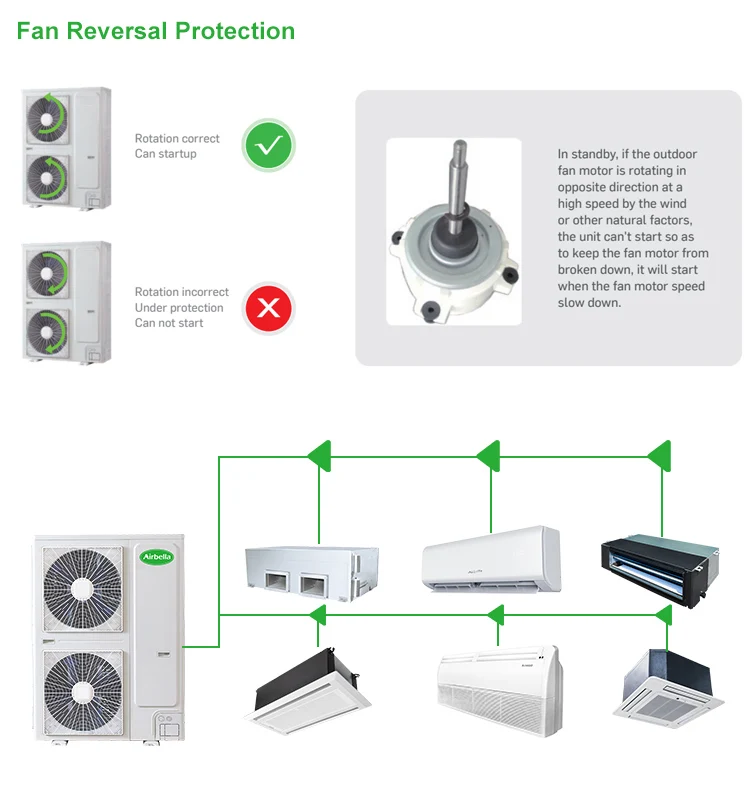 Fan Reversal Protection

Rotation correct
Can startup

Rotation incorrect
Under protection
Can not start

In standby, if the outdoor fan motor is rotating in opposite direction at a high speed by the wind or other natural factors, the unit can't start so as to keep the fan motor from broken down, it will start when the fan motor speed slow down.

Airbella