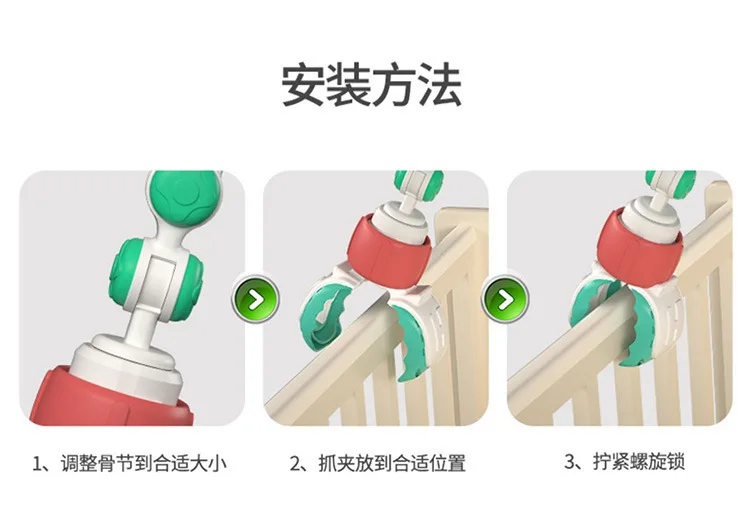 安装方法

1、调整骨节到合适大小

2、抓夹放到合适位置

3、拧紧螺旋锁