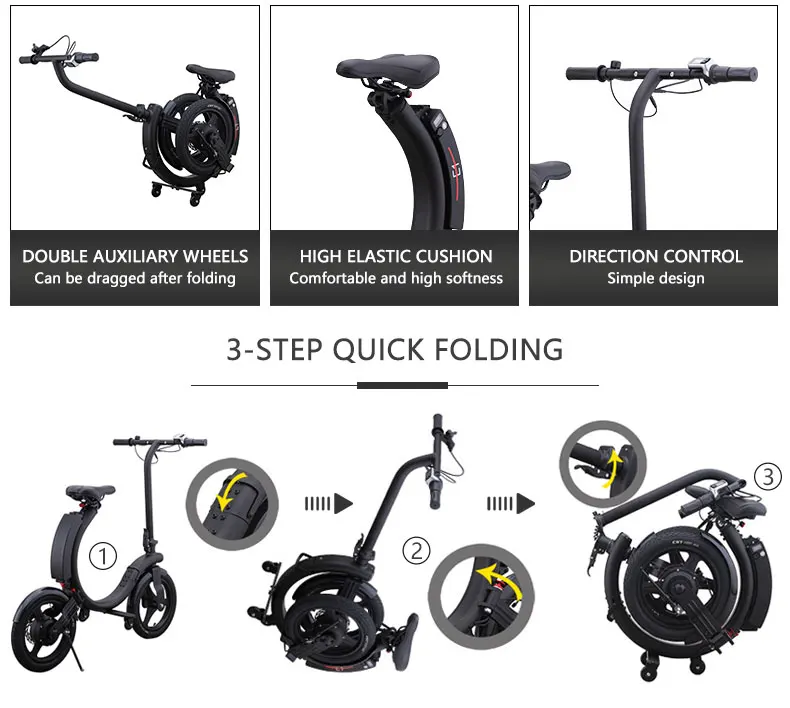 DOUBLE AUXILIARY WHEELS
Can be dragged after folding

HIGH ELASTIC CUSHION
Comfortable and high softness

DIRECTION CONTROL
Simple design

3-STEP QUICK FOLDING

①

②

③