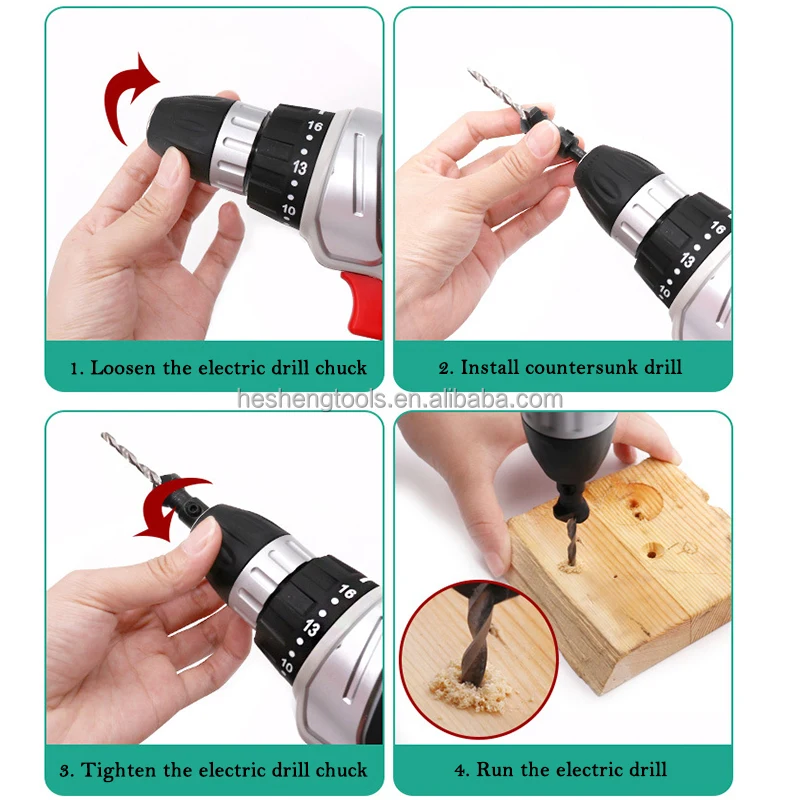 16
13
10

1. Loosen the electric drill chuck

16
13
10

2. Install countersunk drill

heshengtools.en.alibaba.com

16
13
10

3. Tighten the electric drill chuck

4. Run the electric drill