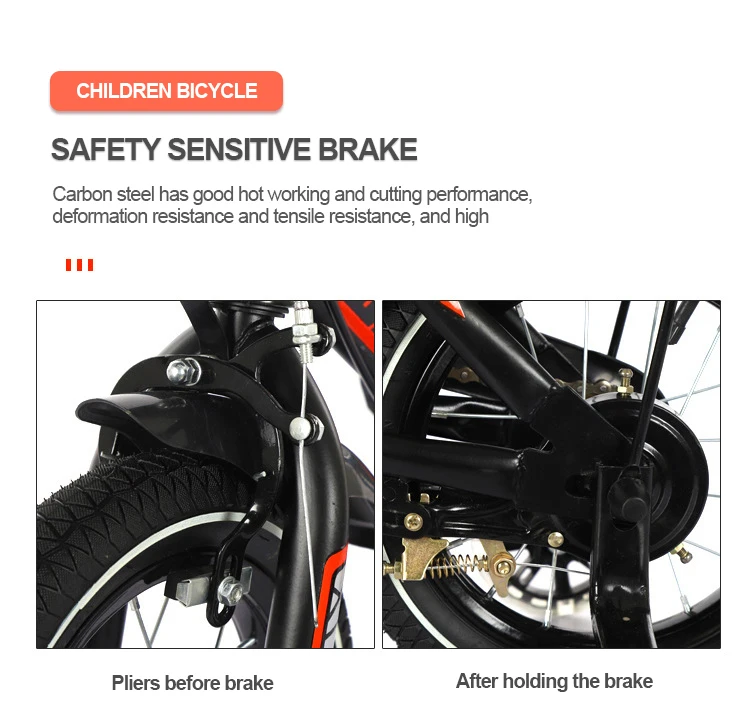 CHILDREN BICYCLE

SAFETY SENSITIVE BRAKE

Carbon steel has good hot working and cutting performance, deformation resistance and tensile resistance, and high

Pliers before brake

After holding the brake