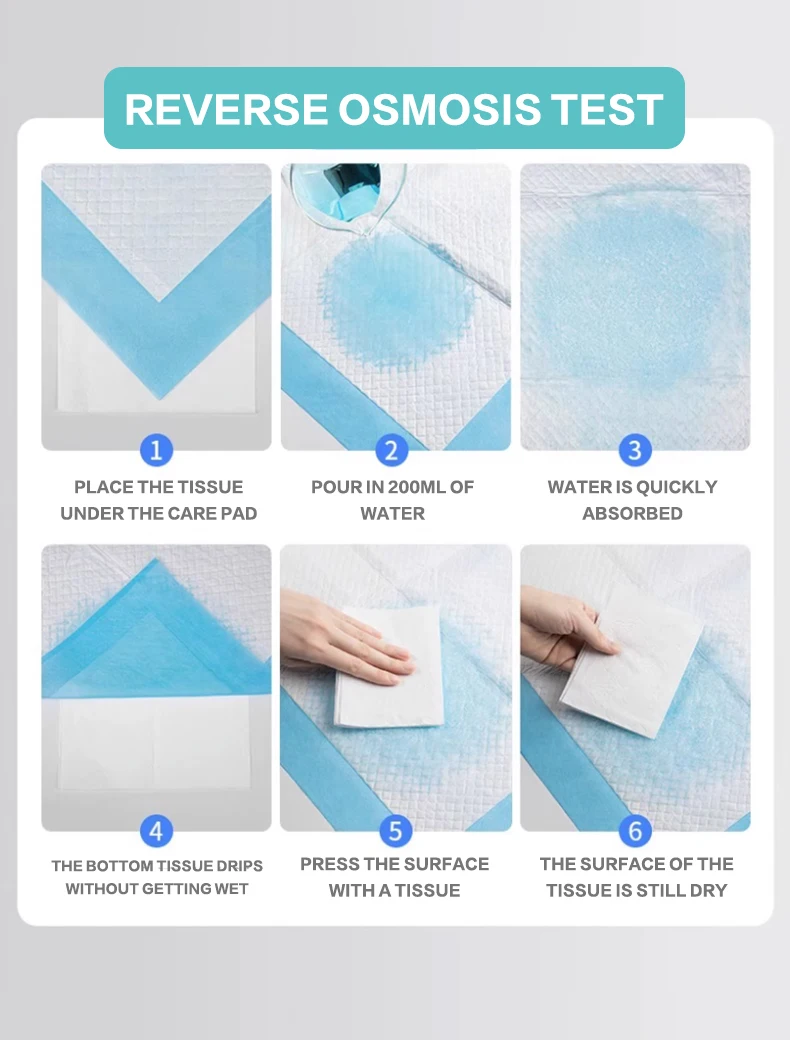 REVERSE OSMOSIS TEST

1
PLACE THE TISSUE UNDER THE CARE PAD

2
POUR IN 200ML OF WATER

3
WATER IS QUICKLY ABSORBED

4
THE BOTTOM TISSUE DRIPS WITHOUT GETTING WET

5
PRESS THE SURFACE WITH A TISSUE

6
THE SURFACE OF THE TISSUE IS STILL DRY