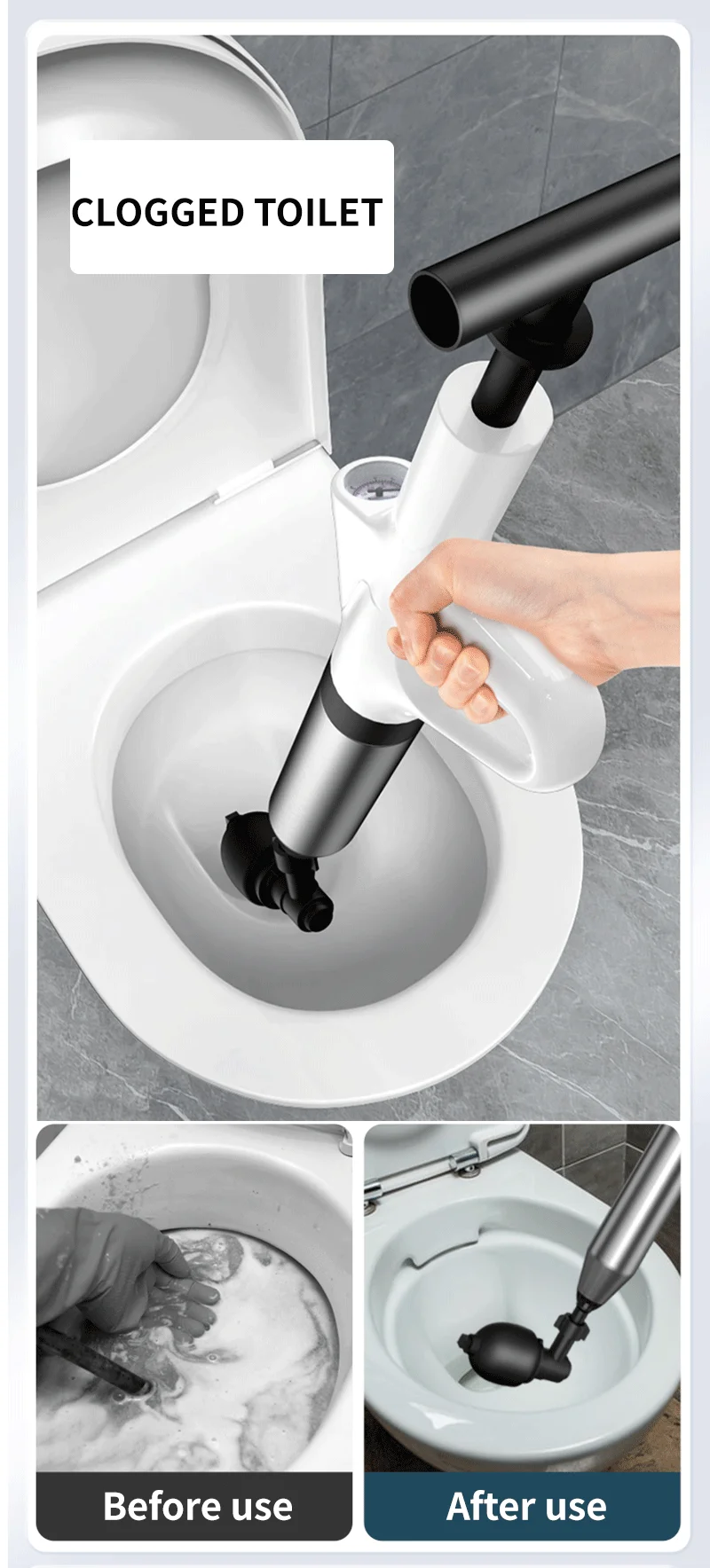 CLOGGED TOILET

Before use

After use