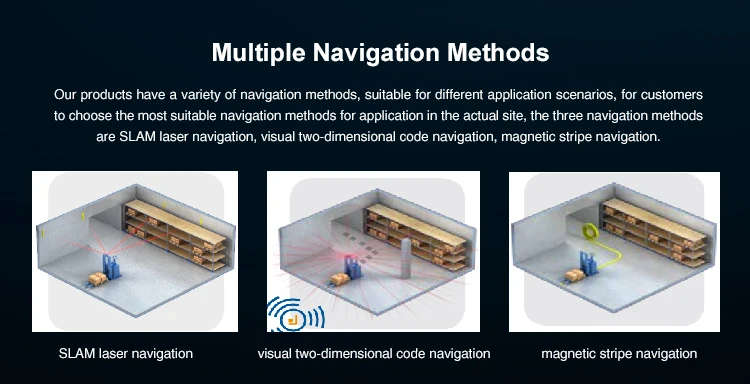 Multiple Navigation Methods

Our products have a variety of navigation methods, suitable for different application scenarios, for customers to choose the most suitable navigation methods for application in the actual site, the three navigation methods are SLAM laser navigation, visual two-dimensional code navigation, magnetic stripe navigation.

SLAM laser navigation

visual two-dimensional code navigation

magnetic stripe navigation