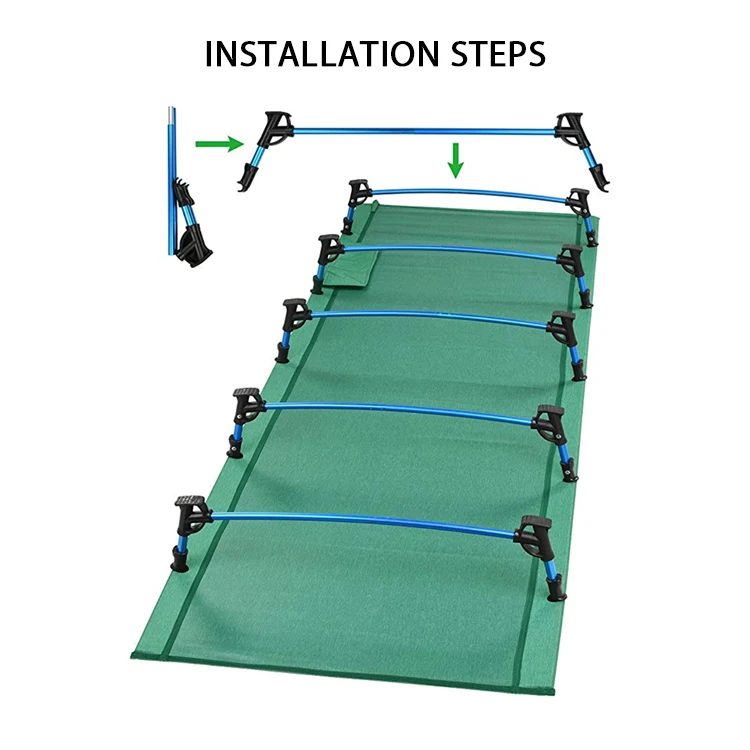 INSTALLATION STEPS