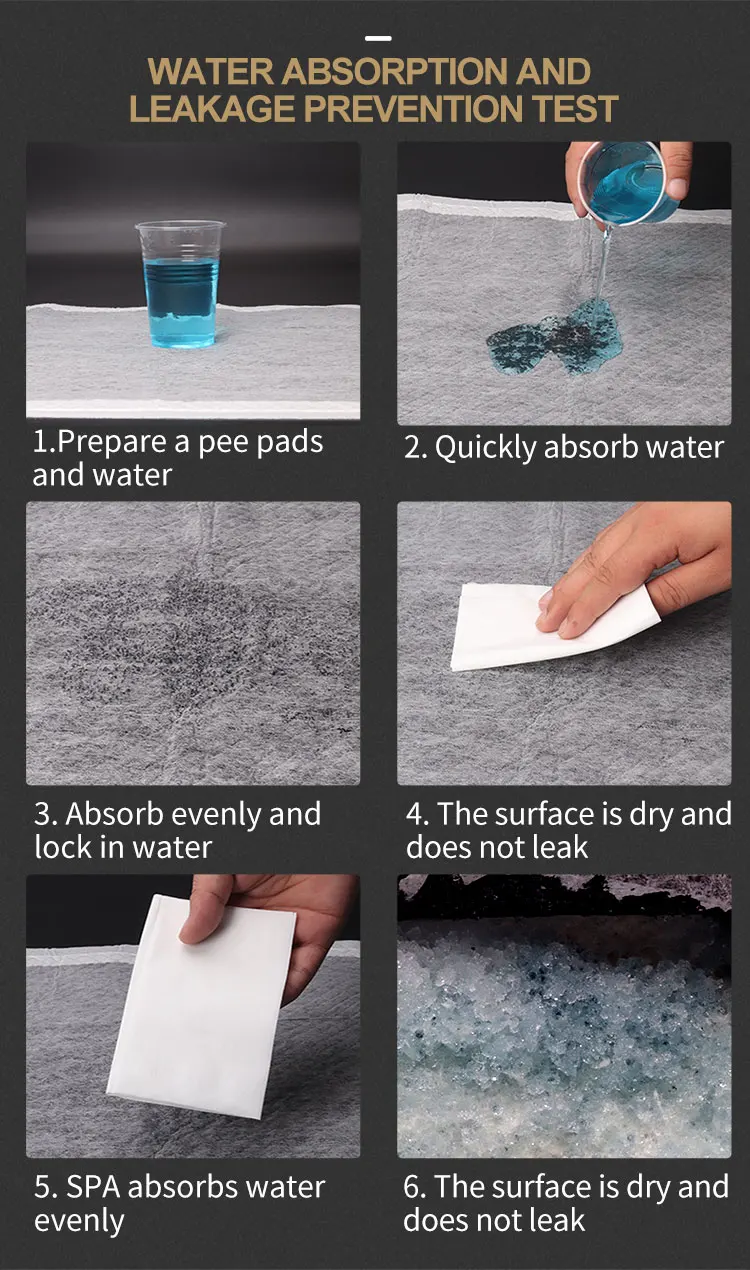 WATER ABSORPTION AND LEAKAGE PREVENTION TEST

1.Prepare a pee pads and water

2. Quickly absorb water

3. Absorb evenly and lock in water

4. The surface is dry and does not leak

5. SPA absorbs water evenly

6. The surface is dry and does not leak