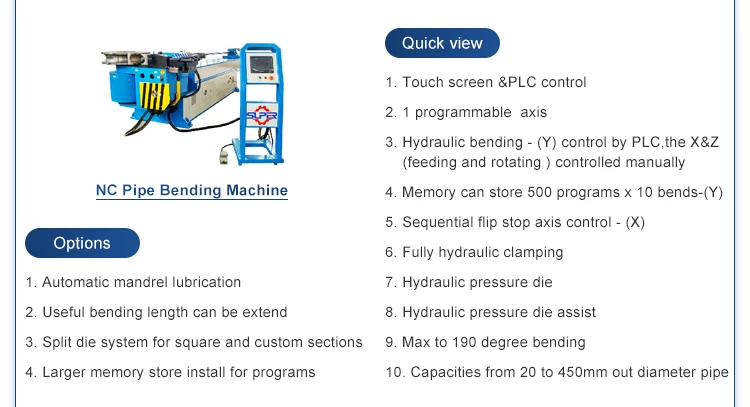 SUPER

NC Pipe Bending Machine

Options

1. Automatic mandrel lubrication

2. Useful bending length can be extend

3. Split die system for square and custom sections

4. Larger memory store install for programs

Quick view

1. Touch screen &PLC control

2. 1 programmable axis

3. Hydraulic bending - (Y) control by PLC,the X&Z (feeding and rotating ) controlled manually

4. Memory can store 500 programs x 10 bends-(Y)

5. Sequential flip stop axis control - (X)

6. Fully hydraulic clamping

7. Hydraulic pressure die

8. Hydraulic pressure die assist

9. Max to 190 degree bending

10. Capacities from 20 to 450mm out diameter pipe